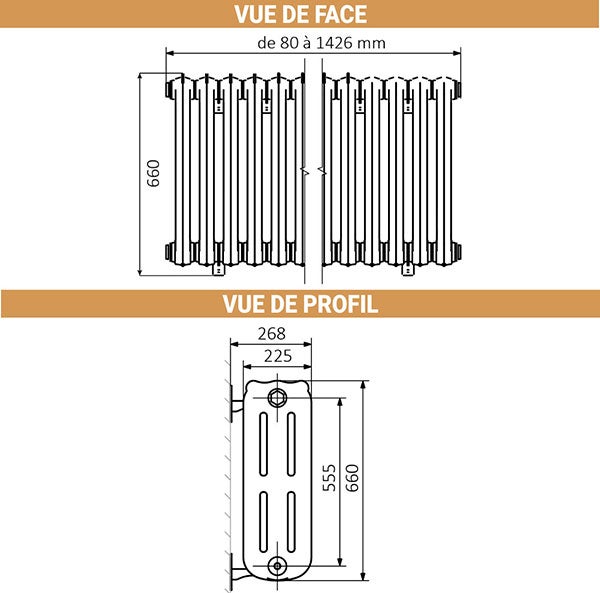 VUE DE FACE

de 80 à 1426 mm

660

VUE DE PROFIL

268

225

555

660