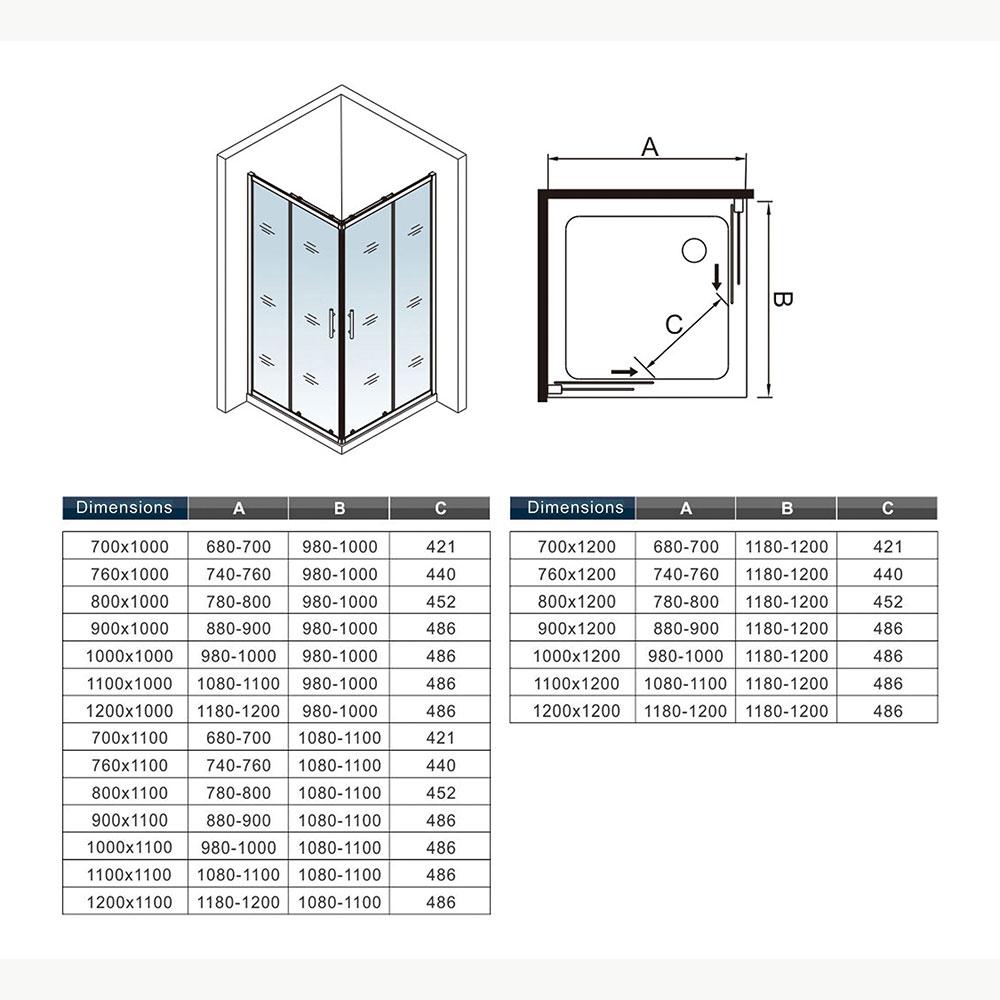 A

B

C

| Dimensions | A | B | C |
|---|---|---|---|
| 700x1000 | 680-700 | 980-1000 | 421 |
| 760x1000 | 740-760 | 980-1000 | 440 |
| 800x1000 | 780-800 | 980-1000 | 452 |
| 900x1000 | 880-900 | 980-1000 | 486 |
| 1000x1000 | 980-1000 | 980-1000 | 486 |
| 1100x1000 | 1080-1100 | 980-1000 | 486 |
| 1200x1000 | 1180-1200 | 980-1000 | 486 |
| 700x1100 | 680-700 | 1080-1100 | 421 |
| 760x1100 | 740-760 | 1080-1100 | 440 |
| 800x1100 | 780-800 | 1080-1100 | 452 |
| 900x1100 | 880-900 | 1080-1100 | 486 |
| 1000x1100 | 980-1000 | 1080-1100 | 486 |
| 1100x1100 | 1080-1100 | 1080-1100 | 486 |
| 1200x1100 | 1180-1200 | 1080-1100 | 486 |

| Dimensions | A | B | C |
|---|---|---|---|
| 700x1200 | 680-700 | 1180-1200 | 421 |
| 760x1200 | 740-760 | 1180-1200 | 440 |
| 800x1200 | 780-800 | 1180-1200 | 452 |
| 900x1200 | 880-900 | 1180-1200 | 486 |
| 1000x1200 | 980-1000 | 1180-1200 | 486 |
| 1100x1200 | 1080-1100 | 1180-1200 | 486 |
| 1200x1200 | 1180-1200 | 1180-1200 | 486 |