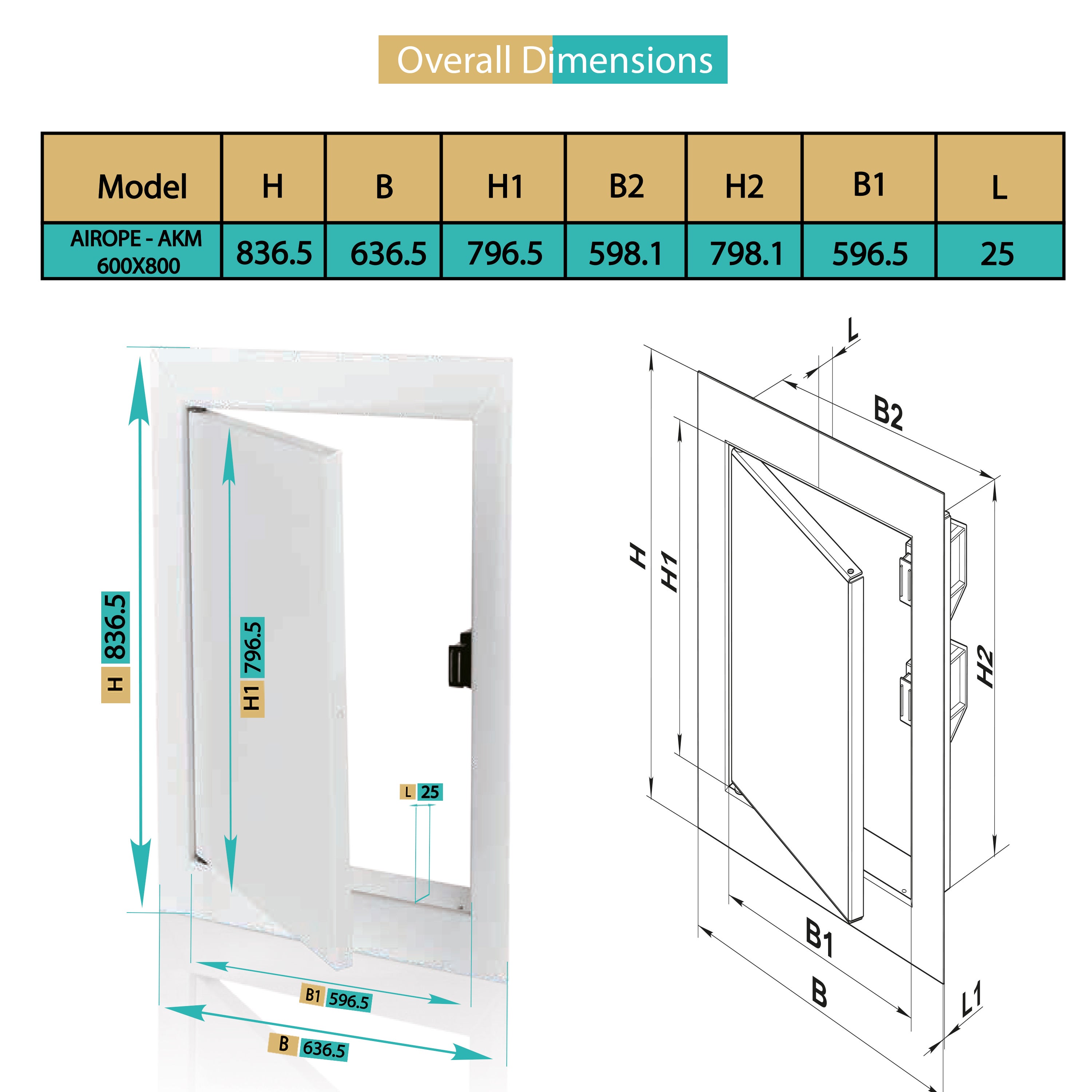 Overall Dimensions

| Model | H | B | H1 | B2 | H2 | B1 | L |
|---|---|---|---|---|---|---|---|
| AIROPE - AKM 600X800 | 836.5 | 636.5 | 796.5 | 598.1 | 798.1 | 596.5 | 25 |

H 836.5
H1 796.5
L 25
B1 596.5
B 636.5

L
B2
H
H1
H2
B1
B
L1