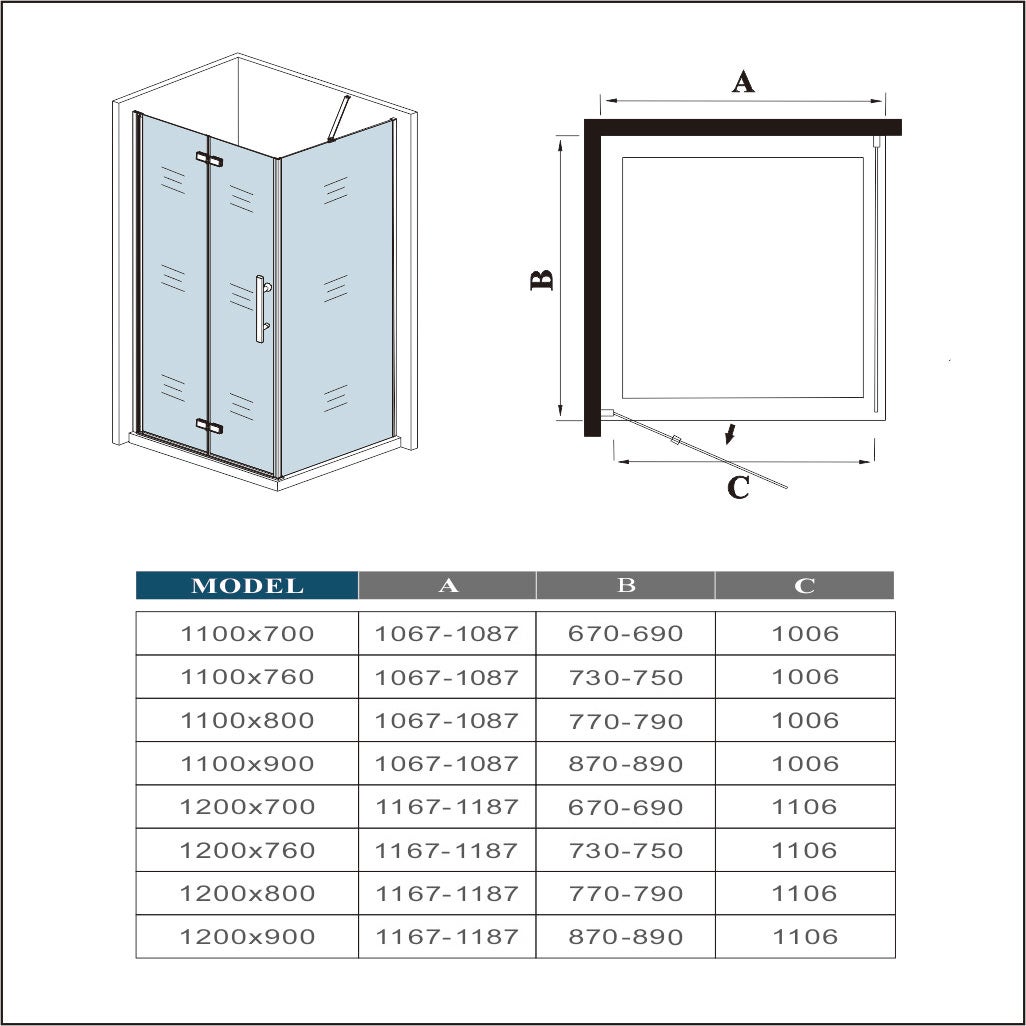 A

B

C

| MODEL | A | B | C |
|---|---|---|---|
| 1100x700 | 1067-1087 | 670-690 | 1006 |
| 1100x760 | 1067-1087 | 730-750 | 1006 |
| 1100x800 | 1067-1087 | 770-790 | 1006 |
| 1100x900 | 1067-1087 | 870-890 | 1006 |
| 1200x700 | 1167-1187 | 670-690 | 1106 |
| 1200x760 | 1167-1187 | 730-750 | 1106 |
| 1200x800 | 1167-1187 | 770-790 | 1106 |
| 1200x900 | 1167-1187 | 870-890 | 1106 |