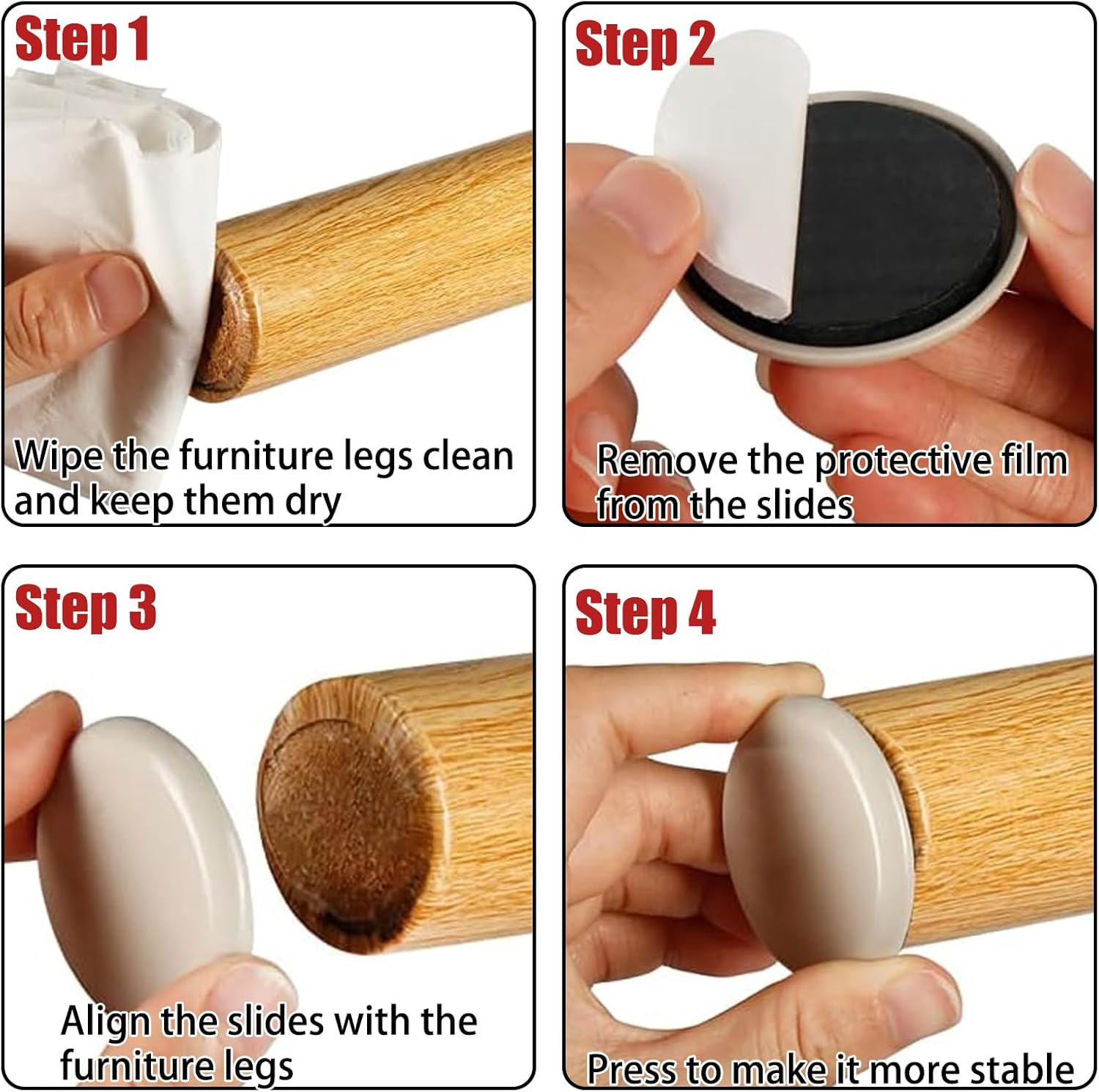 Step 1

Wipe the furniture legs clean and keep them dry

Step 2

Remove the protective film from the slides

Step 3

Align the slides with the furniture legs

Step 4

Press to make it more stable