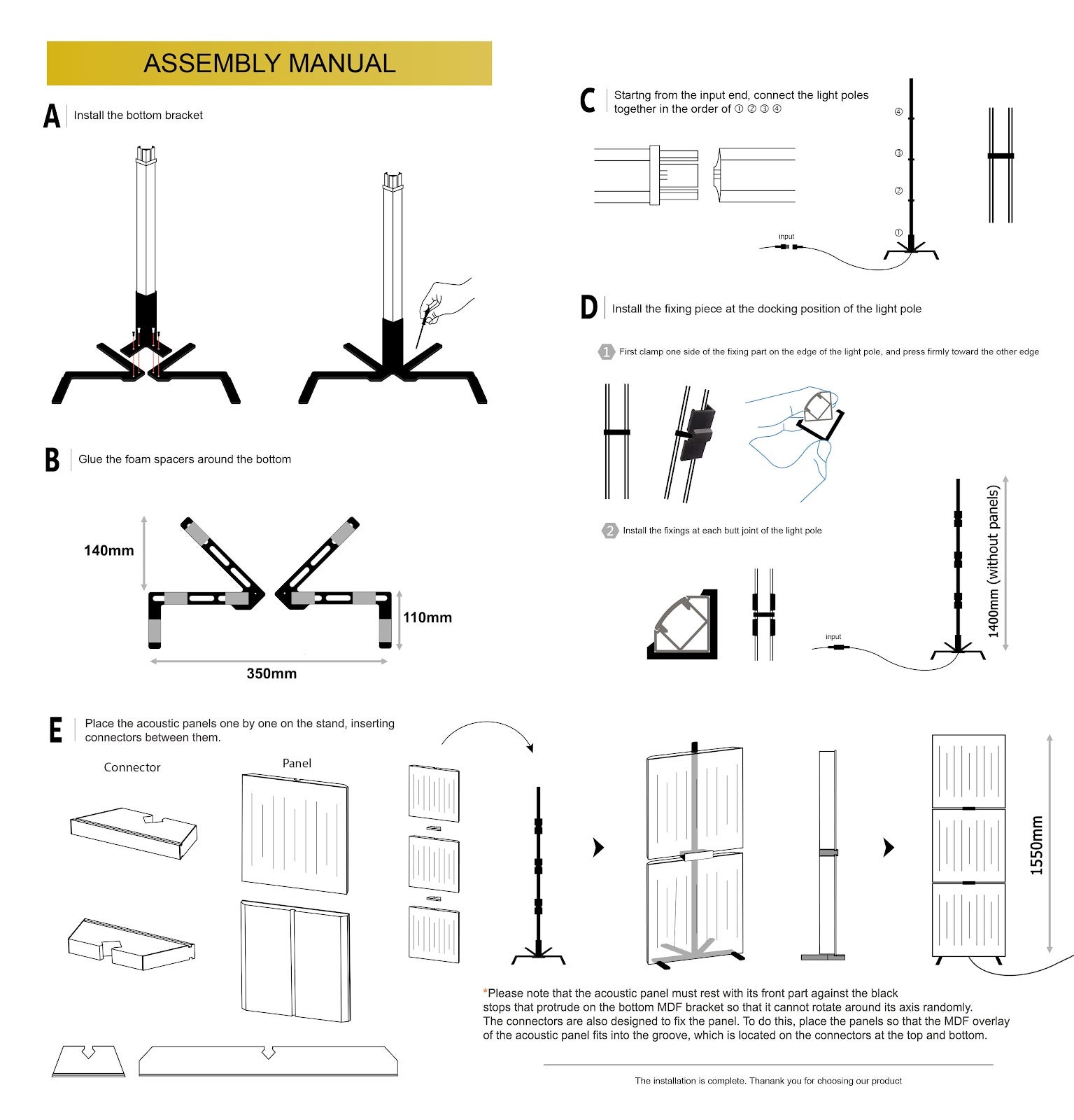 ASSEMBLY MANUAL

A Install the bottom bracket

B Glue the foam spacers around the bottom

140mm

110mm

350mm

C Startng from the input end, connect the light poles together in the order of ① ② ③ ④

④

③

②

①

input

D Install the fixing piece at the docking position of the light pole

1 First clamp one side of the fixing part on the edge of the light pole, and press firmly toward the other edge

2 Install the fixings at each butt joint of the light pole

input

1400mm (without panels)

E Place the acoustic panels one by one on the stand, inserting connectors between them.

Connector

Panel

1550mm

*Please note that the acoustic panel must rest with its front part against the black stops that protrude on the bottom MDF bracket so that it cannot rotate around its axis randomly.
The connectors are also designed to fix the panel. To do this, place the panels so that the MDF overlay of the acoustic panel fits into the groove, which is located on the connectors at the top and bottom.

The installation is complete. Thanank you for choosing our product