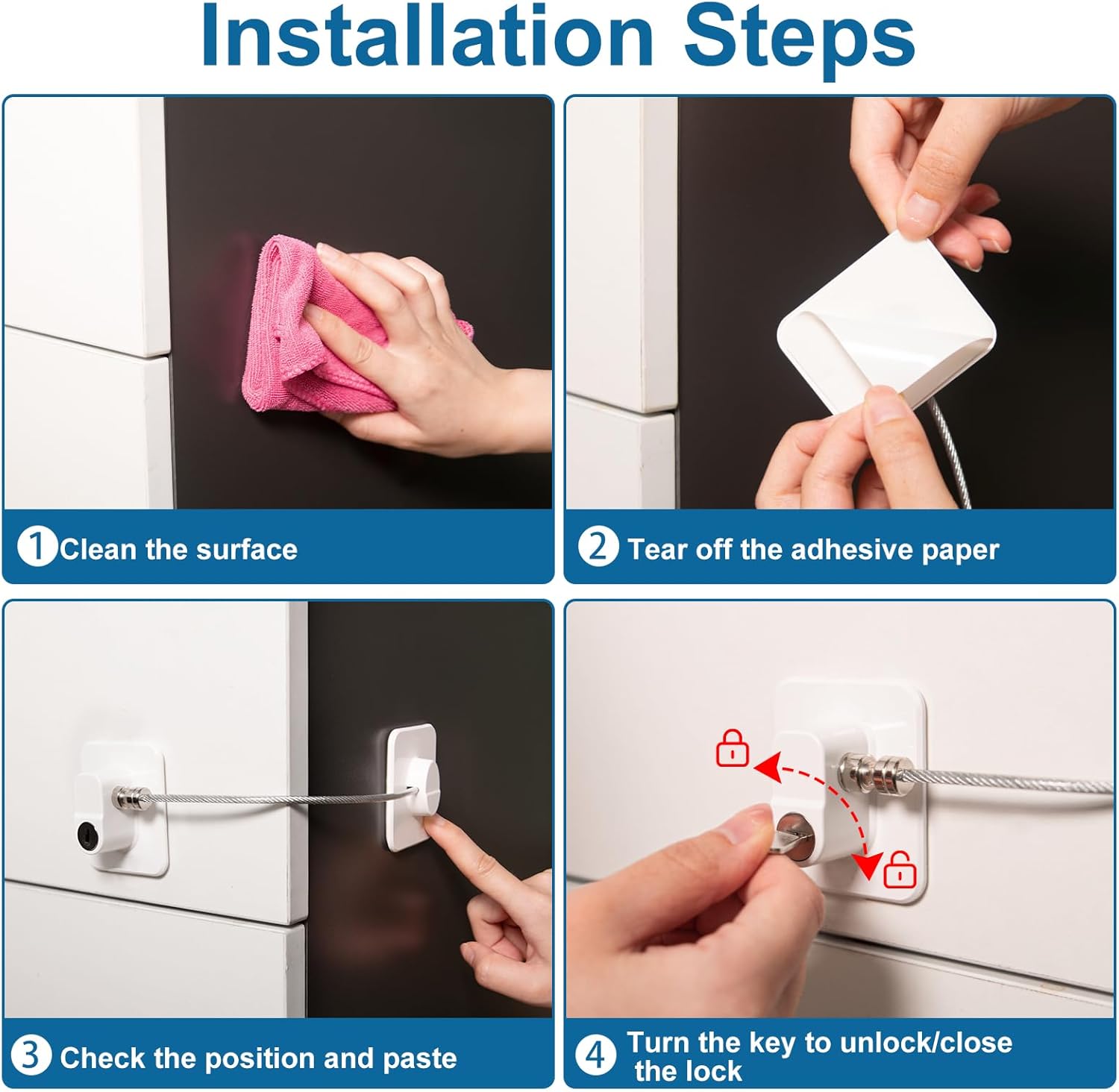 Installation Steps

1 Clean the surface

2 Tear off the adhesive paper

3 Check the position and paste

4 Turn the key to unlock/close the lock