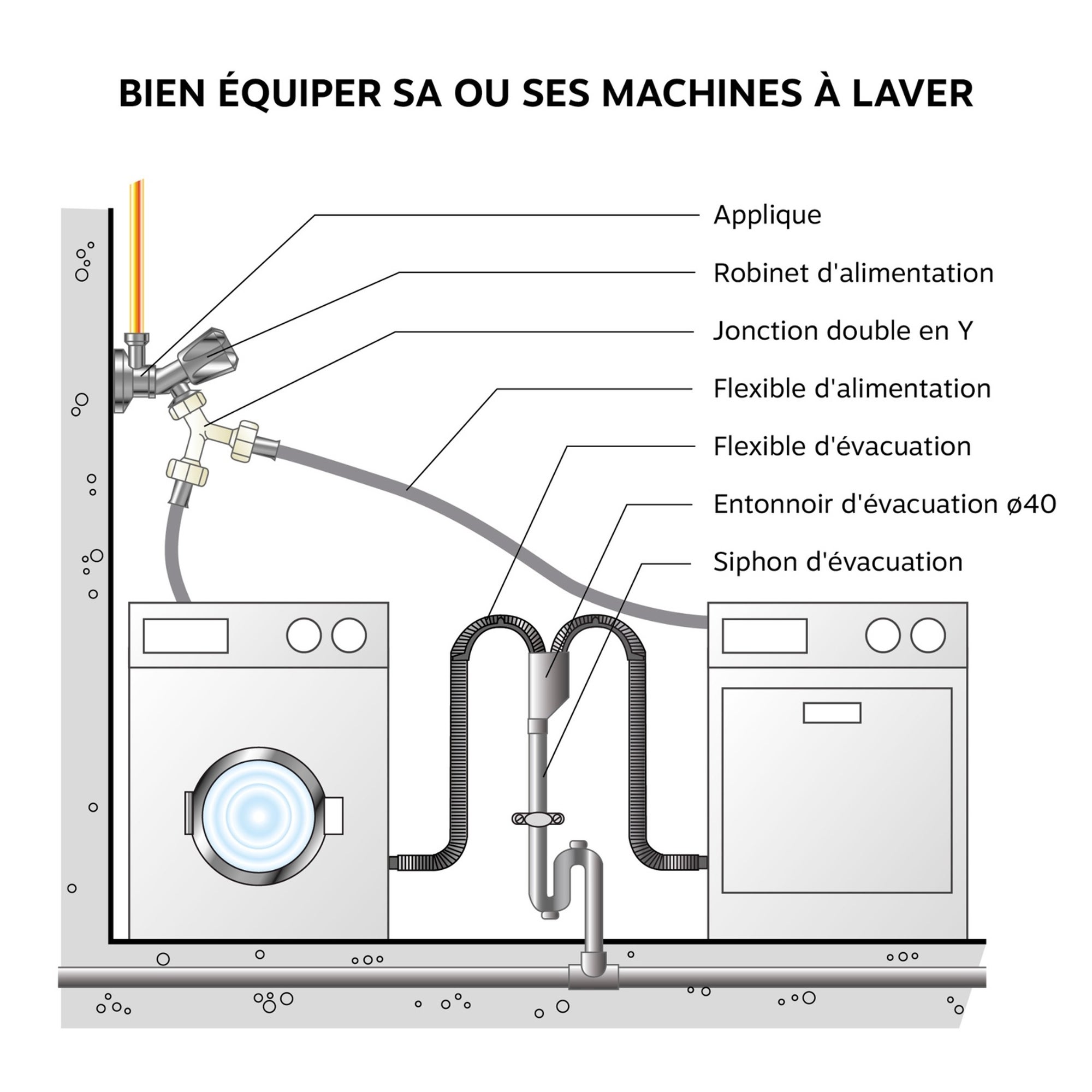 BIEN ÉQUIPER SA OU SES MACHINES À LAVER

Applique

Robinet d'alimentation

Jonction double en Y

Flexible d'alimentation

Flexible d'évacuation

Entonnoir d'évacuation ø40

Siphon d'évacuation