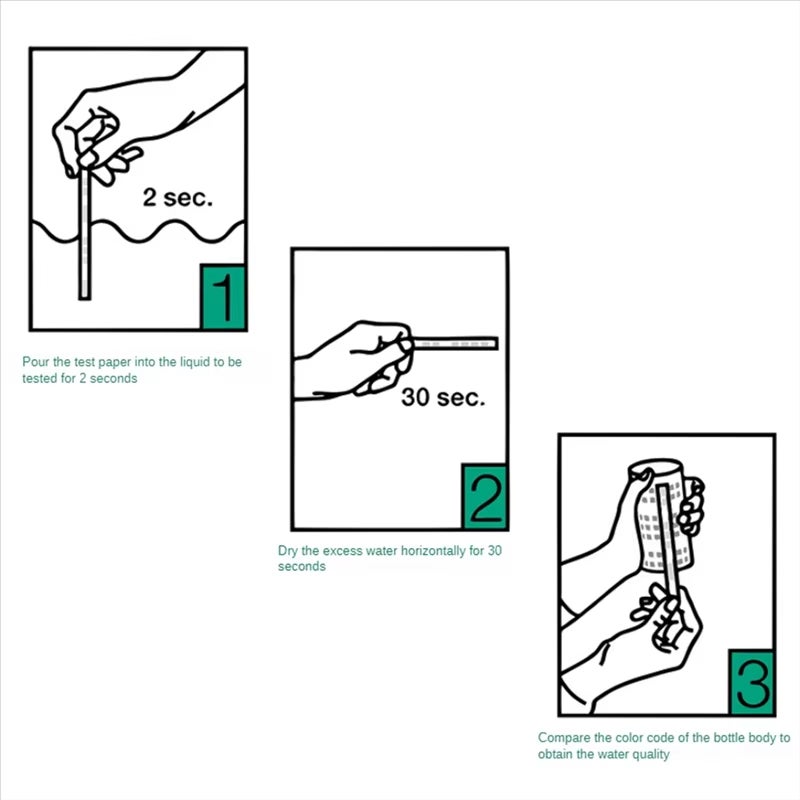 2 sec.

1

Pour the test paper into the liquid to be tested for 2 seconds

30 sec.

2

Dry the excess water horizontally for 30 seconds

3

Compare the color code of the bottle body to obtain the water quality