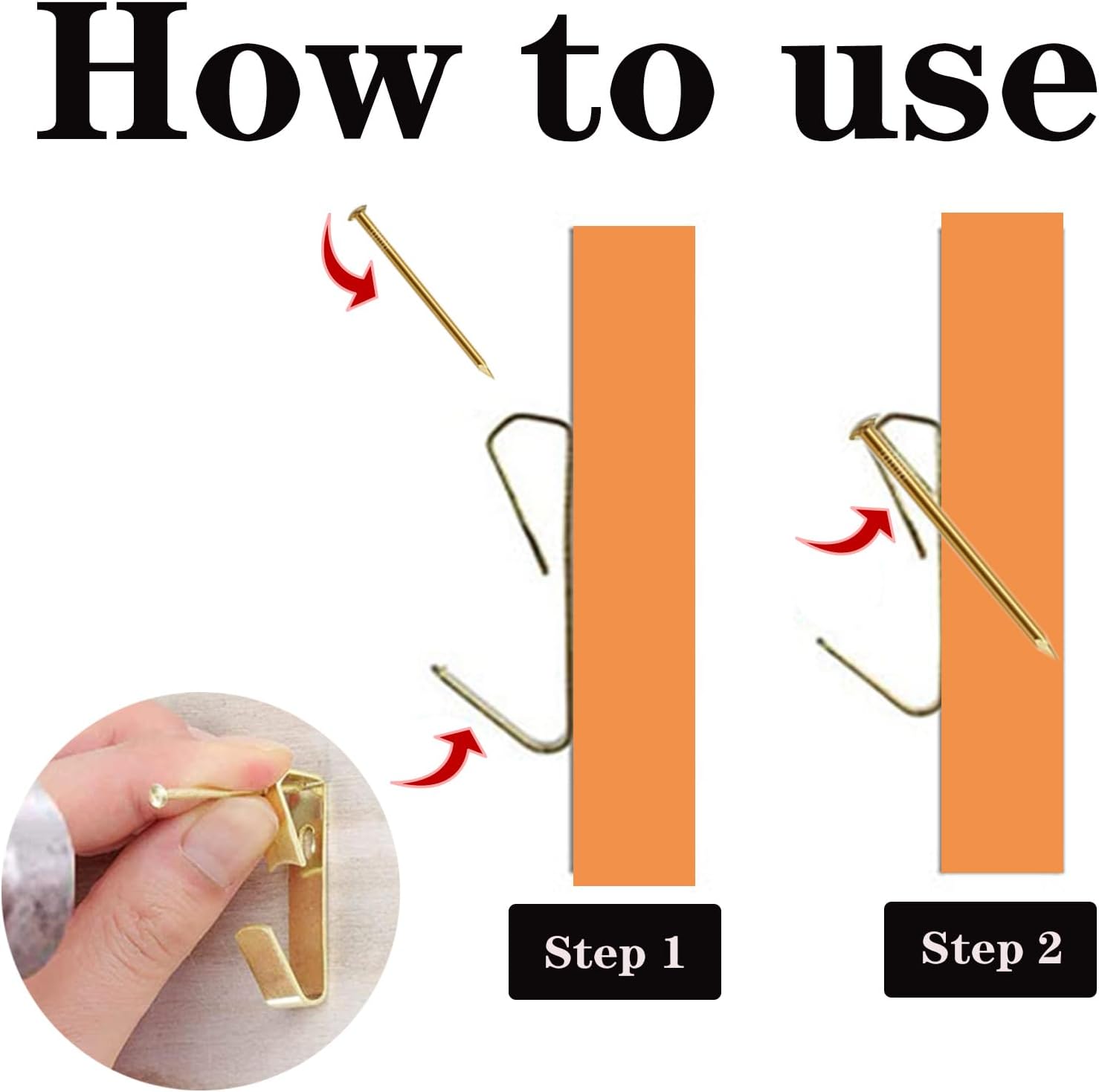 How to use

Step 1

Step 2