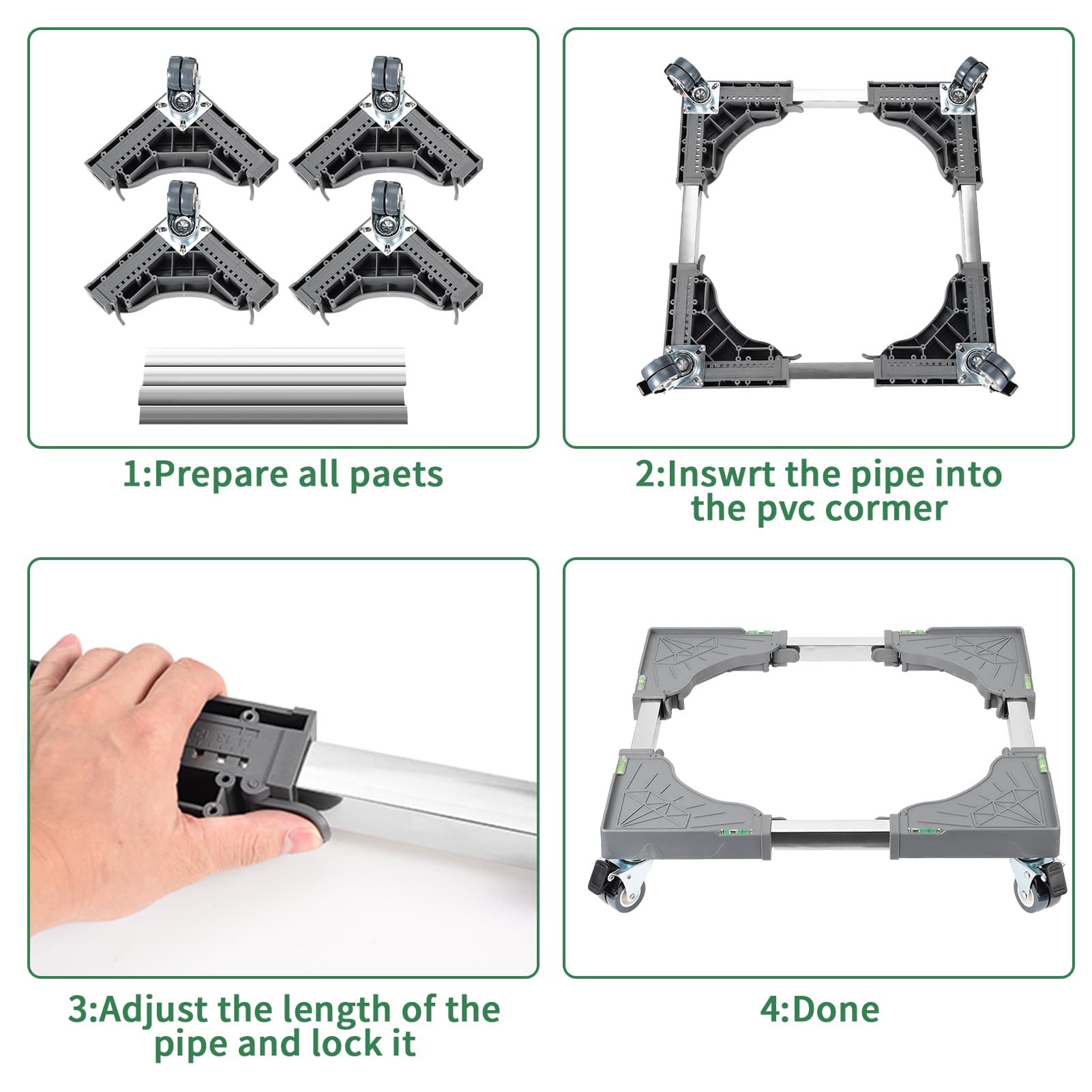 1:Prepare all paets

2:Inswrt the pipe into the pvc cormer

3:Adjust the length of the pipe and lock it

4:Done