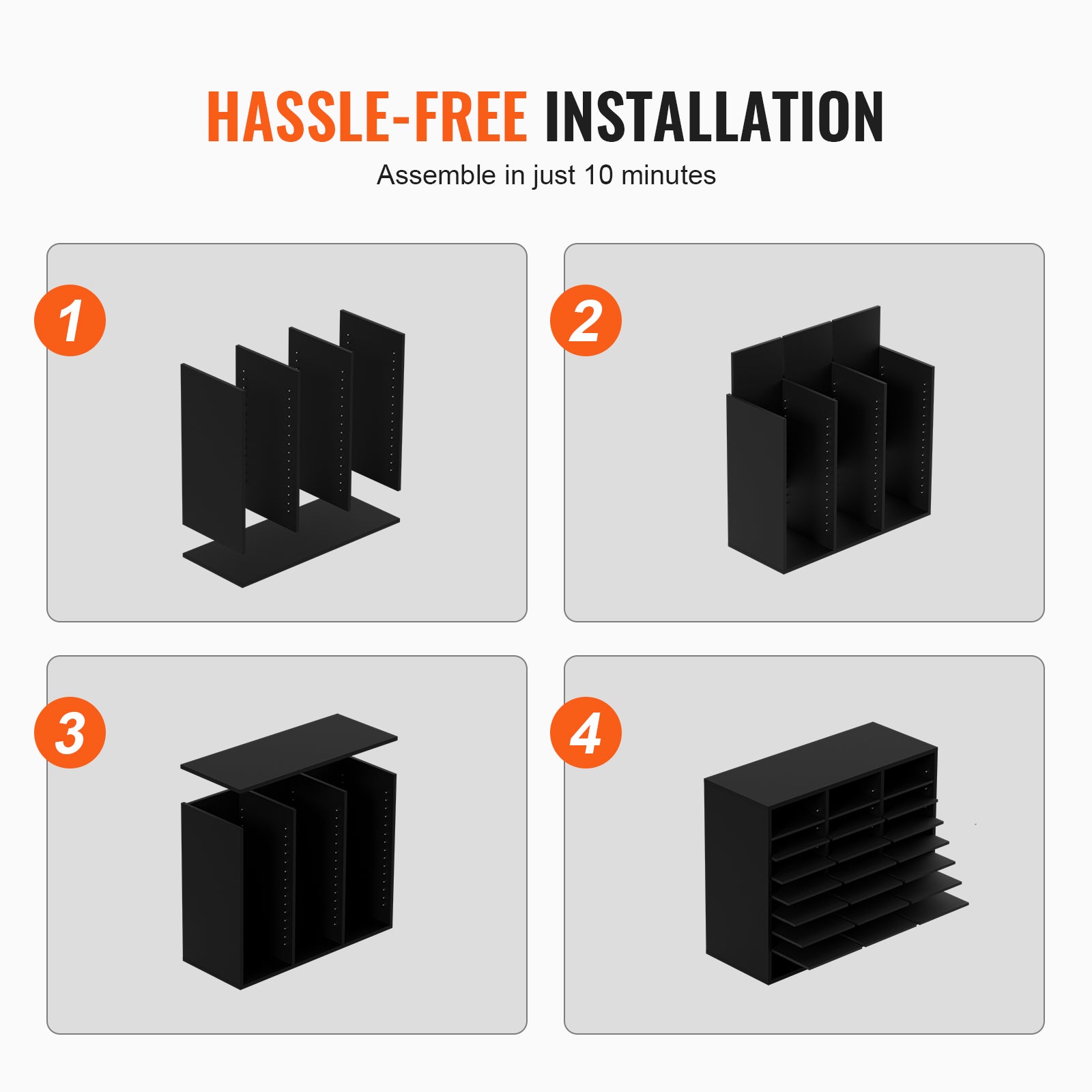 HASSLE-FREE INSTALLATION

Assemble in just 10 minutes

1

2

3

4