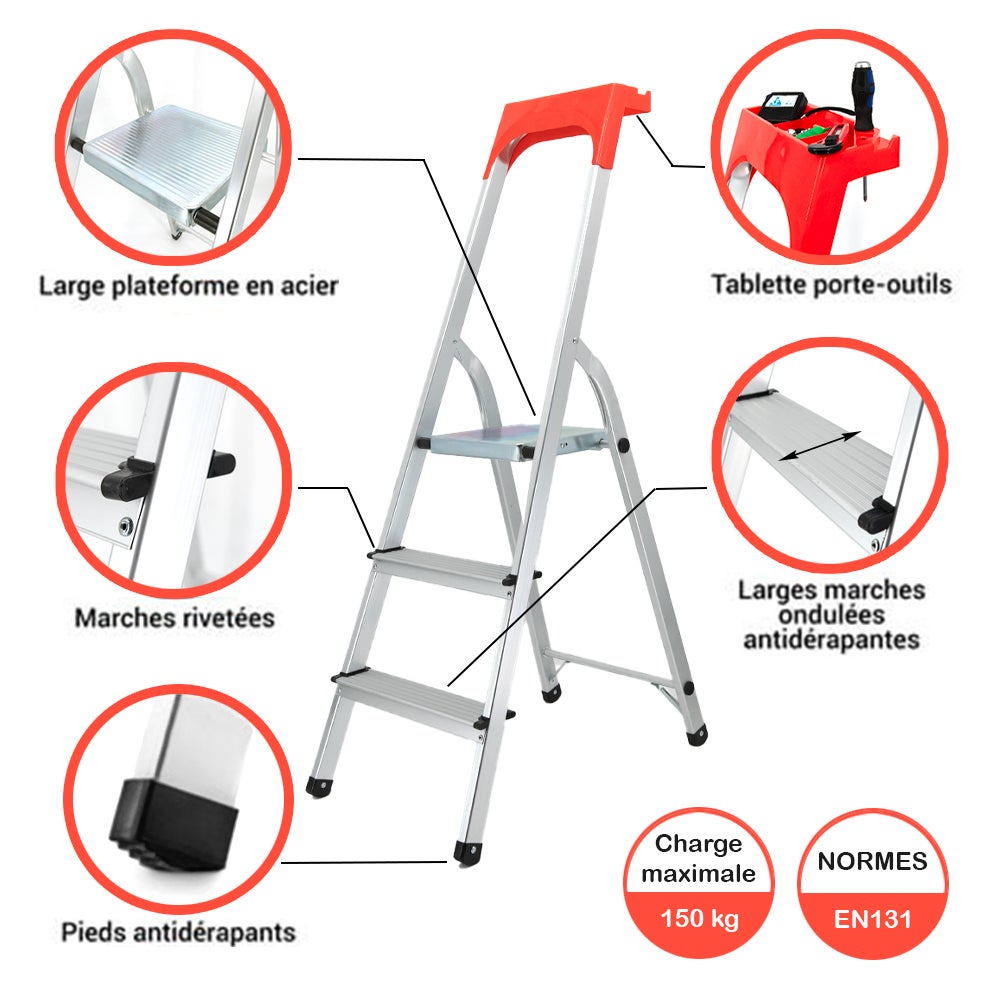 Large plateforme en acier

Tablette porte-outils

Marches rivetées

Larges marches ondulées antidérapantes

Pieds antidérapants

Charge maximale
150 kg

NORMES
EN131