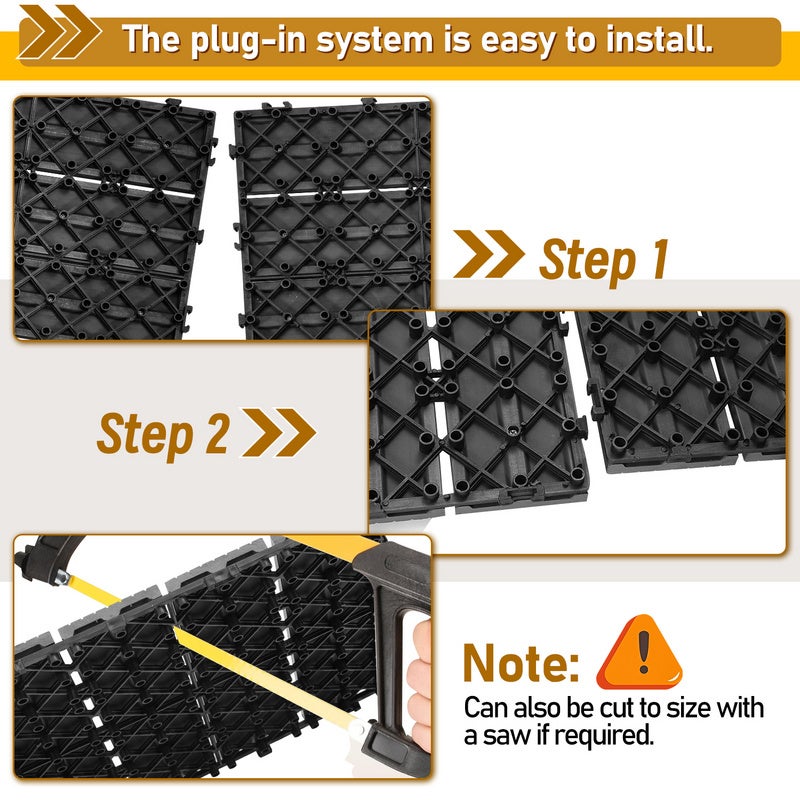 The plug-in system is easy to install.

Step 1

Step 2

Note:

Can also be cut to size with a saw if required.