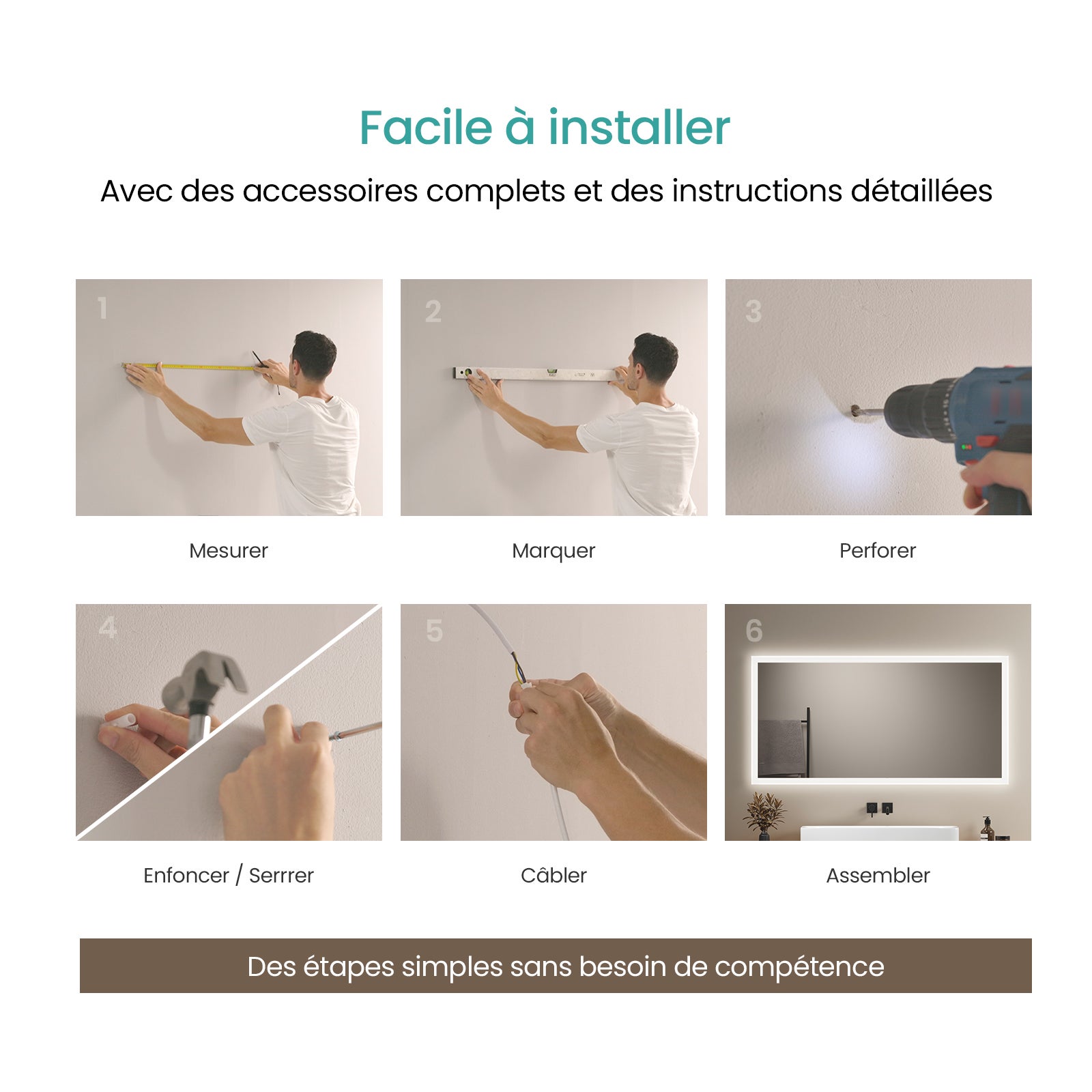 Facile à installer

Avec des accessoires complets et des instructions détaillées

1

Mesurer

2

Marquer

3

Perforer

4

Enfoncer / Serrrer

5

Câbler

6

Assembler

Des étapes simples sans besoin de compétence