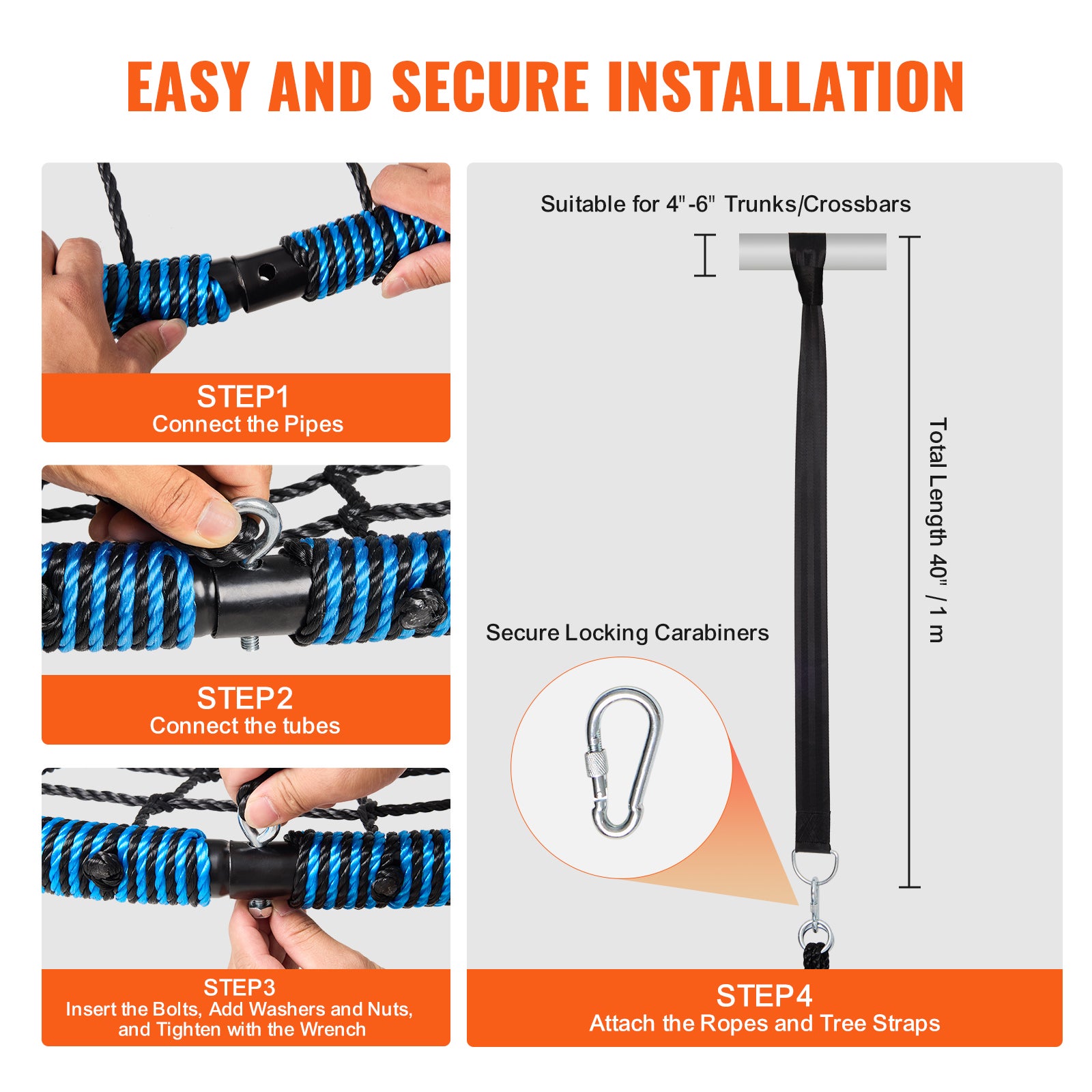 EASY AND SECURE INSTALLATION

STEP1
Connect the Pipes

STEP2
Connect the tubes

STEP3
Insert the Bolts, Add Washers and Nuts, and Tighten with the Wrench

Suitable for 4"-6" Trunks/Crossbars

Total Length 40" / 1 m

Secure Locking Carabiners

STEP4
Attach the Ropes and Tree Straps