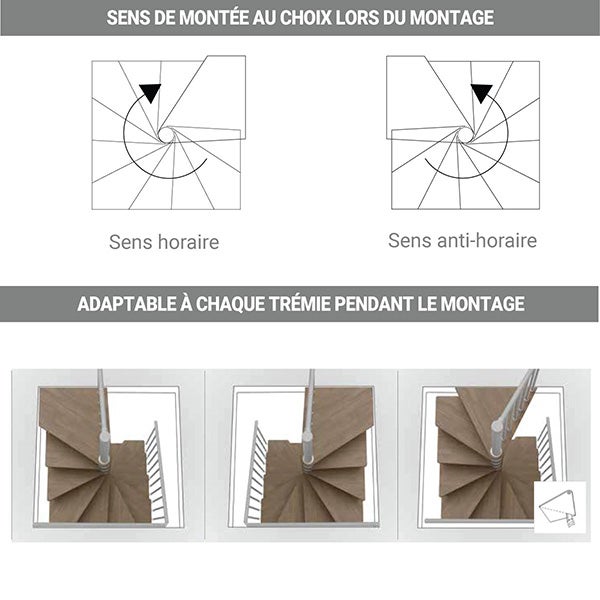 SENS DE MONTÉE AU CHOIX LORS DU MONTAGE

Sens horaire

Sens anti-horaire

ADAPTABLE À CHAQUE TRÉMIE PENDANT LE MONTAGE