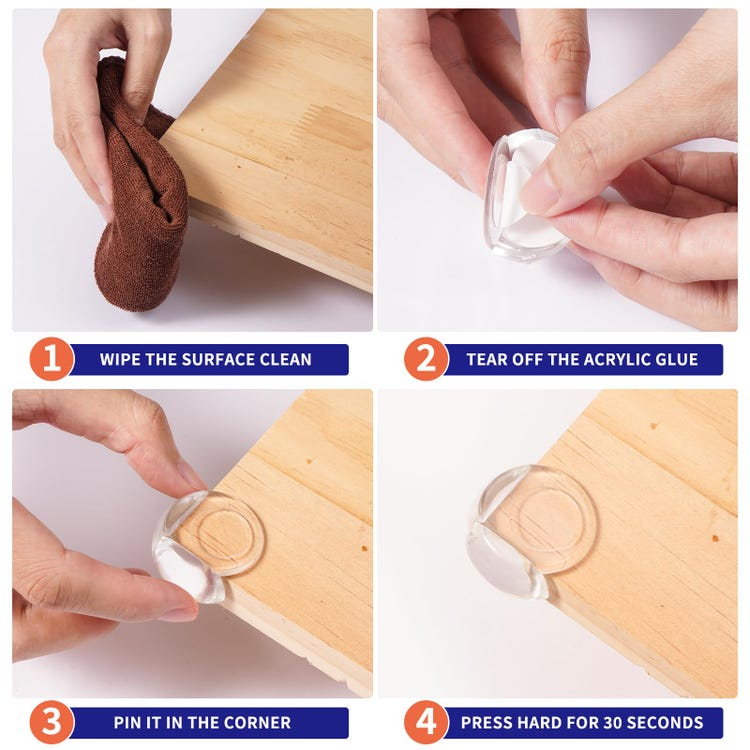 1 WIPE THE SURFACE CLEAN

2 TEAR OFF THE ACRYLIC GLUE

3 PIN IT IN THE CORNER

4 PRESS HARD FOR 30 SECONDS