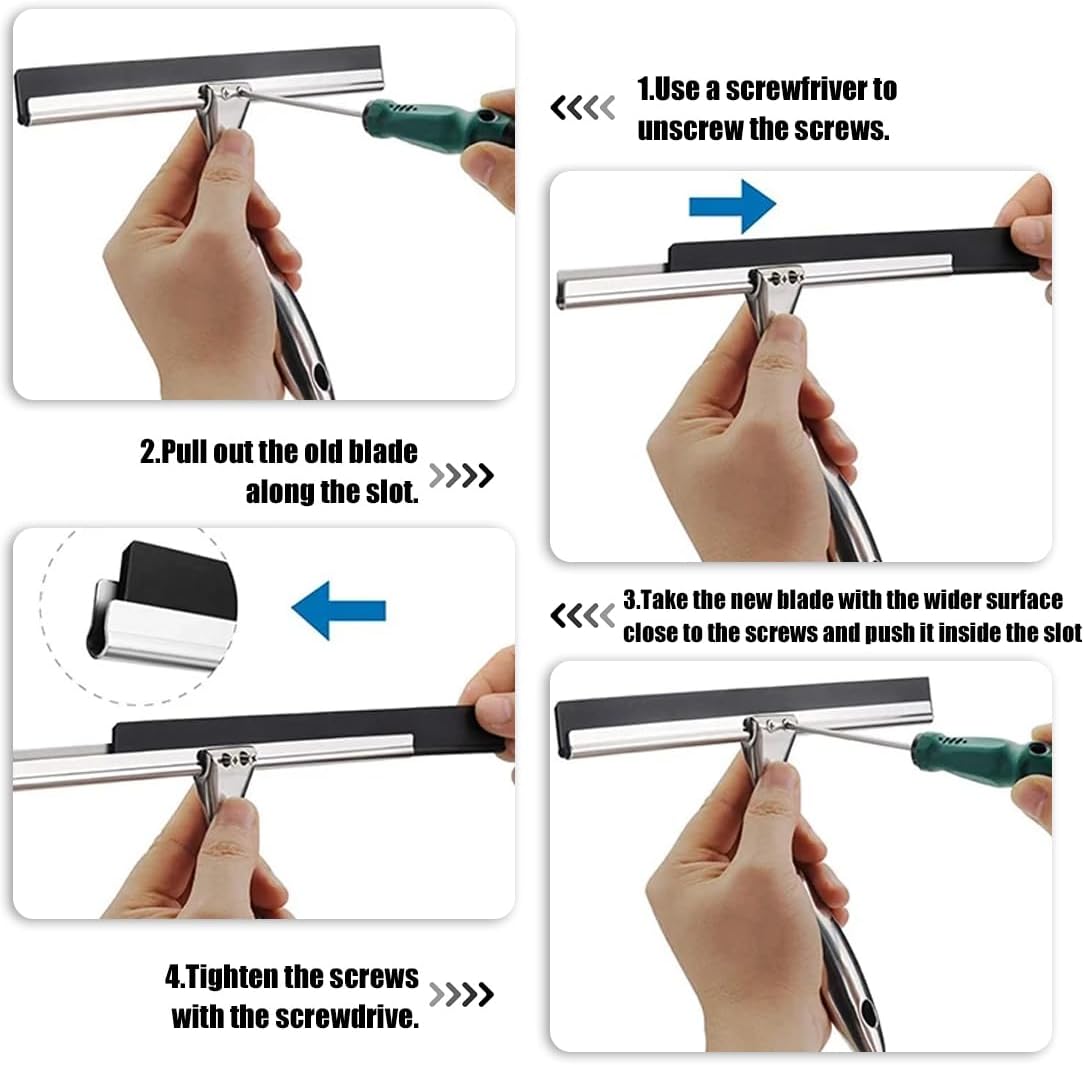 1.Use a screwfriver to unscrew the screws.

2.Pull out the old blade along the slot.

3.Take the new blade with the wider surface close to the screws and push it inside the slot

4.Tighten the screws with the screwdrive.