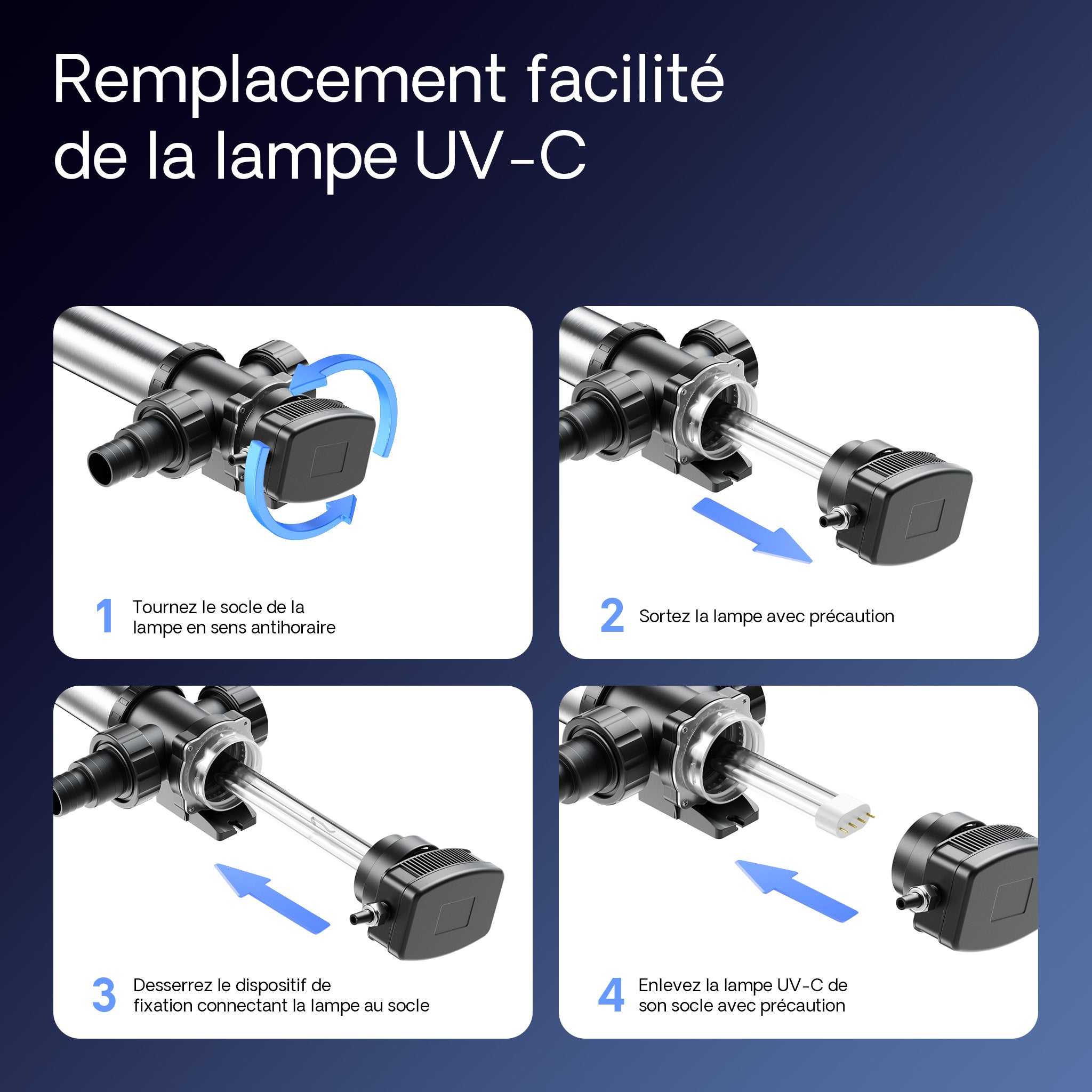 Remplacement facilité de la lampe UV-C

1 Tournez le socle de la lampe en sens antihoraire

2 Sortez la lampe avec précaution

3 Desserrez le dispositif de fixation connectant la lampe au socle

4 Enlevez la lampe UV-C de son socle avec précaution