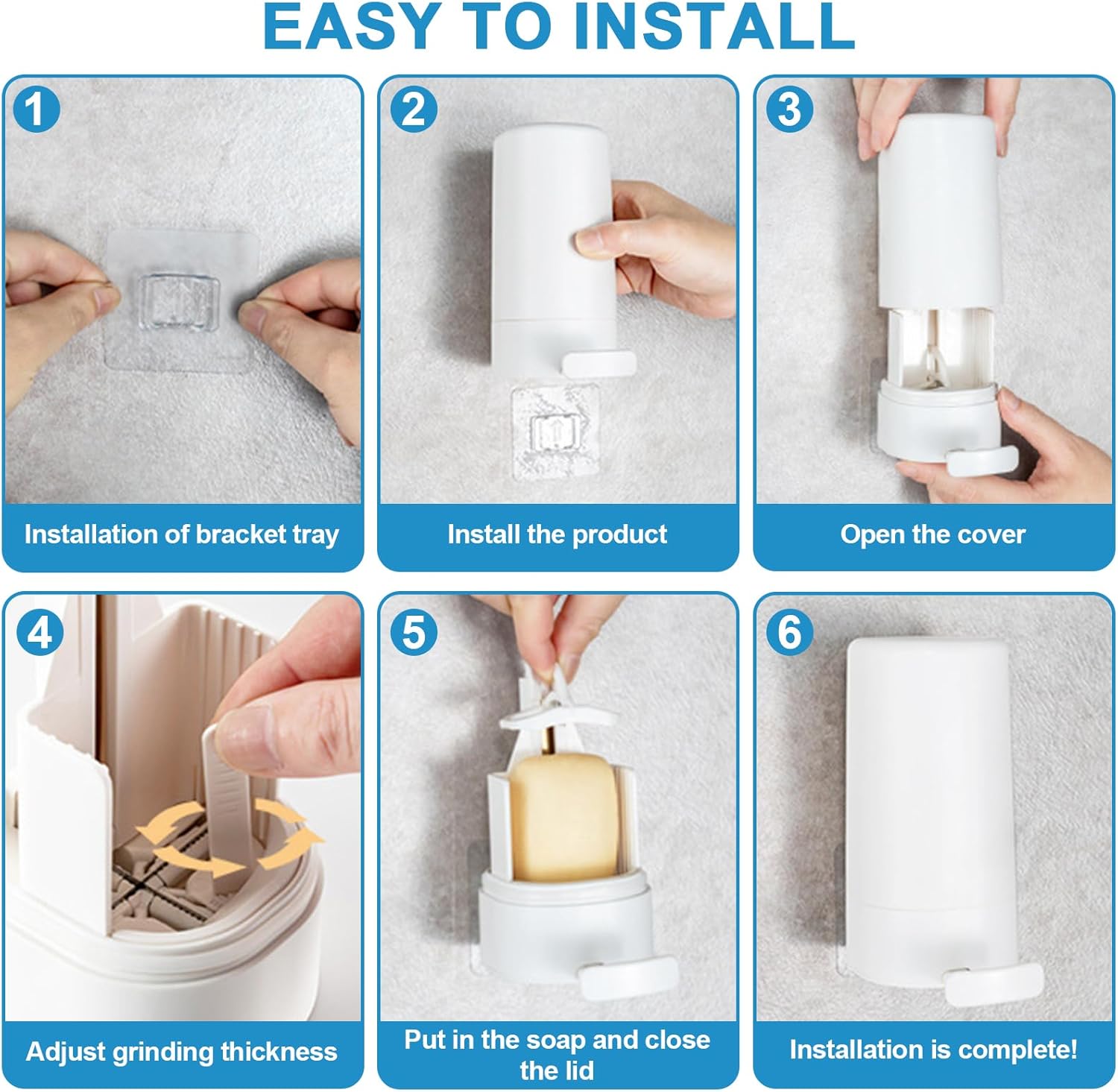 EASY TO INSTALL

1
Installation of bracket tray

2
Install the product

3
Open the cover

4
Adjust grinding thickness

5
Put in the soap and close the lid

6
Installation is complete!