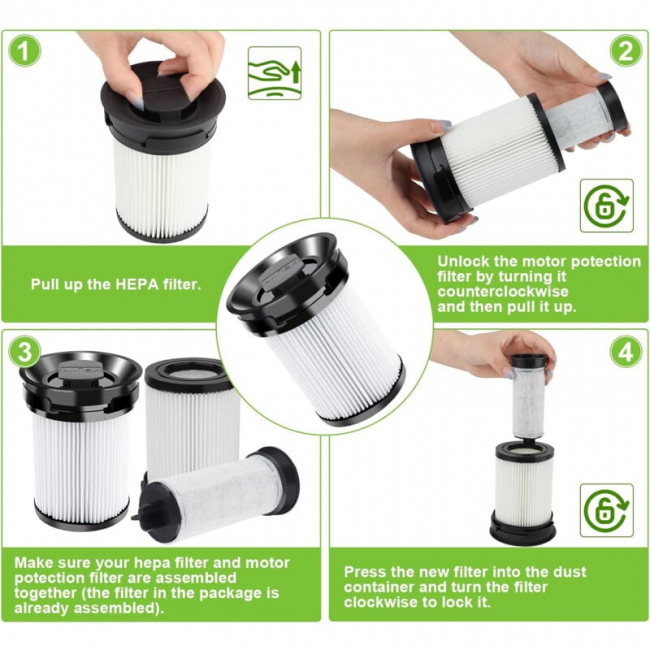 1

Pull up the HEPA filter.

2

Unlock the motor potection filter by turning it counterclockwise and then pull it up.

3

Make sure your hepa filter and motor potection filter are assembled together (the filter in the package is already assembled).

4

Press the new filter into the dust container and turn the filter clockwise to lock it.