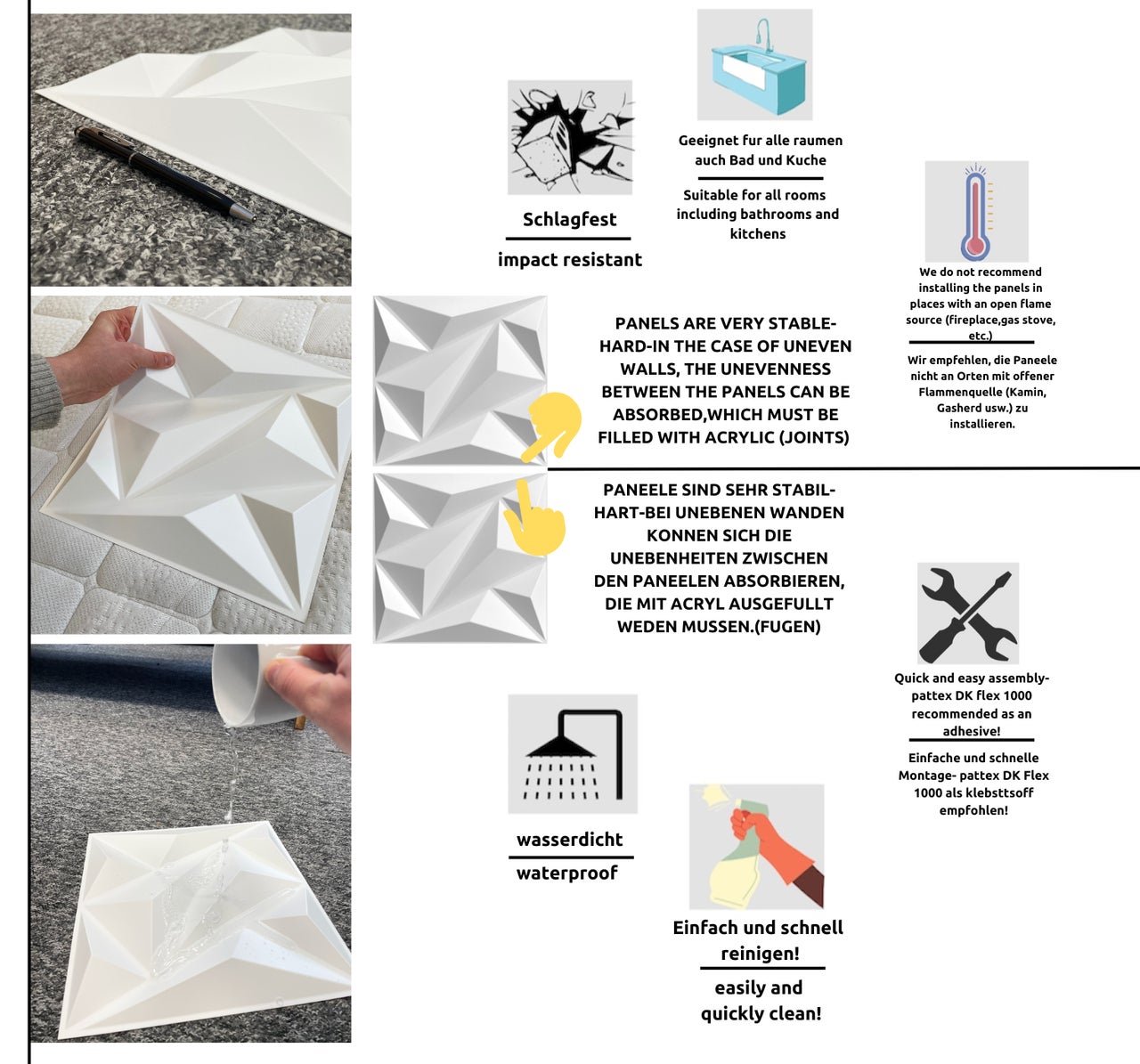 Schlagfest

impact resistant

Geeignet fur alle raumen auch Bad und Kuche

Suitable for all rooms including bathrooms and kitchens

We do not recommend installing the panels in places with an open flame source (fireplace,gas stove, etc.)

Wir empfehlen, die Paneele nicht an Orten mit offener Flammenquelle (Kamin, Gasherd usw.) zu installieren.

PANELS ARE VERY STABLE-HARD-IN THE CASE OF UNEVEN WALLS, THE UNEVENNESS BETWEEN THE PANELS CAN BE ABSORBED,WHICH MUST BE FILLED WITH ACRYLIC (JOINTS)

PANEELE SIND SEHR STABIL-HART-BEI UNEBENEN WANDEN KONNEN SICH DIE UNEBENHEITEN ZWISCHEN DEN PANEELEN ABSORBIEREN, DIE MIT ACRYL AUSGEFULLT WEDEN MUSSEN.(FUGEN)

Quick and easy assembly-pattex DK flex 1000 recommended as an adhesive!

Einfache und schnelle Montage- pattex DK Flex 1000 als klebsttsoff empfohlen!

wasserdicht

waterproof

Einfach und schnell reinigen!

easily and quickly clean!