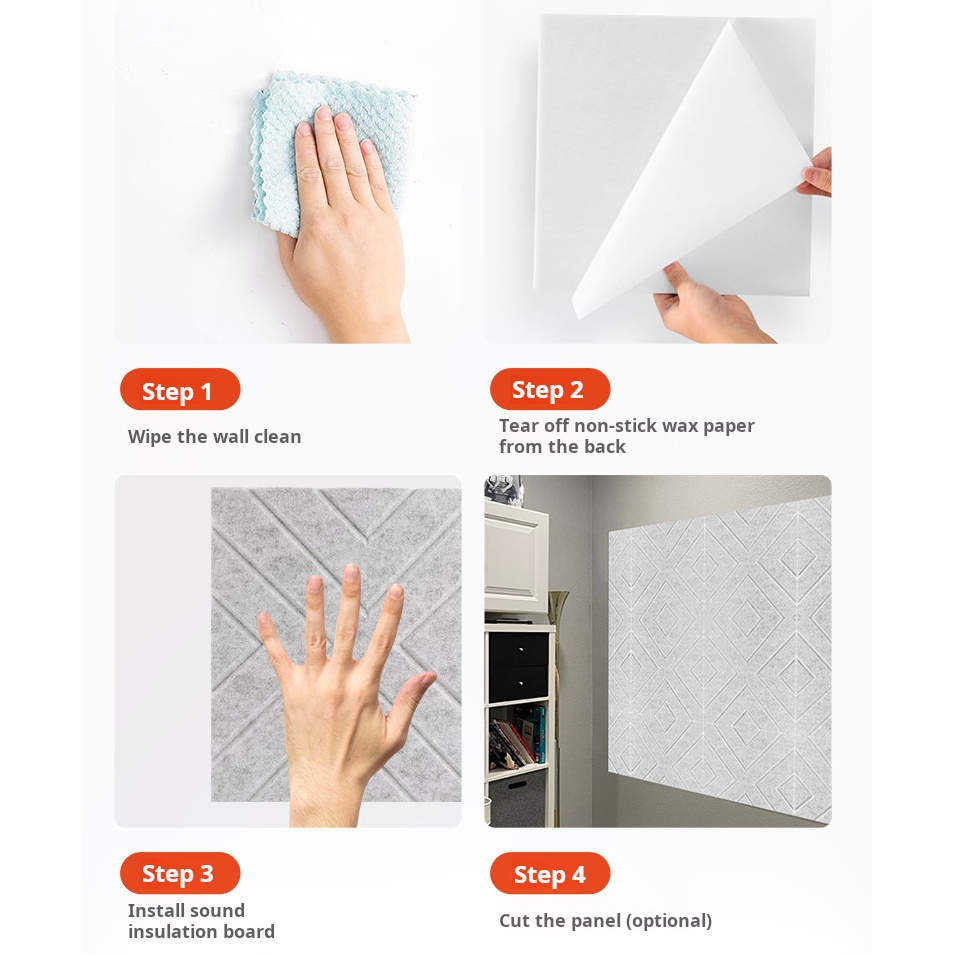 Step 1

Wipe the wall clean

Step 2

Tear off non-stick wax paper from the back

Step 3

Install sound insulation board

Step 4

Cut the panel (optional)