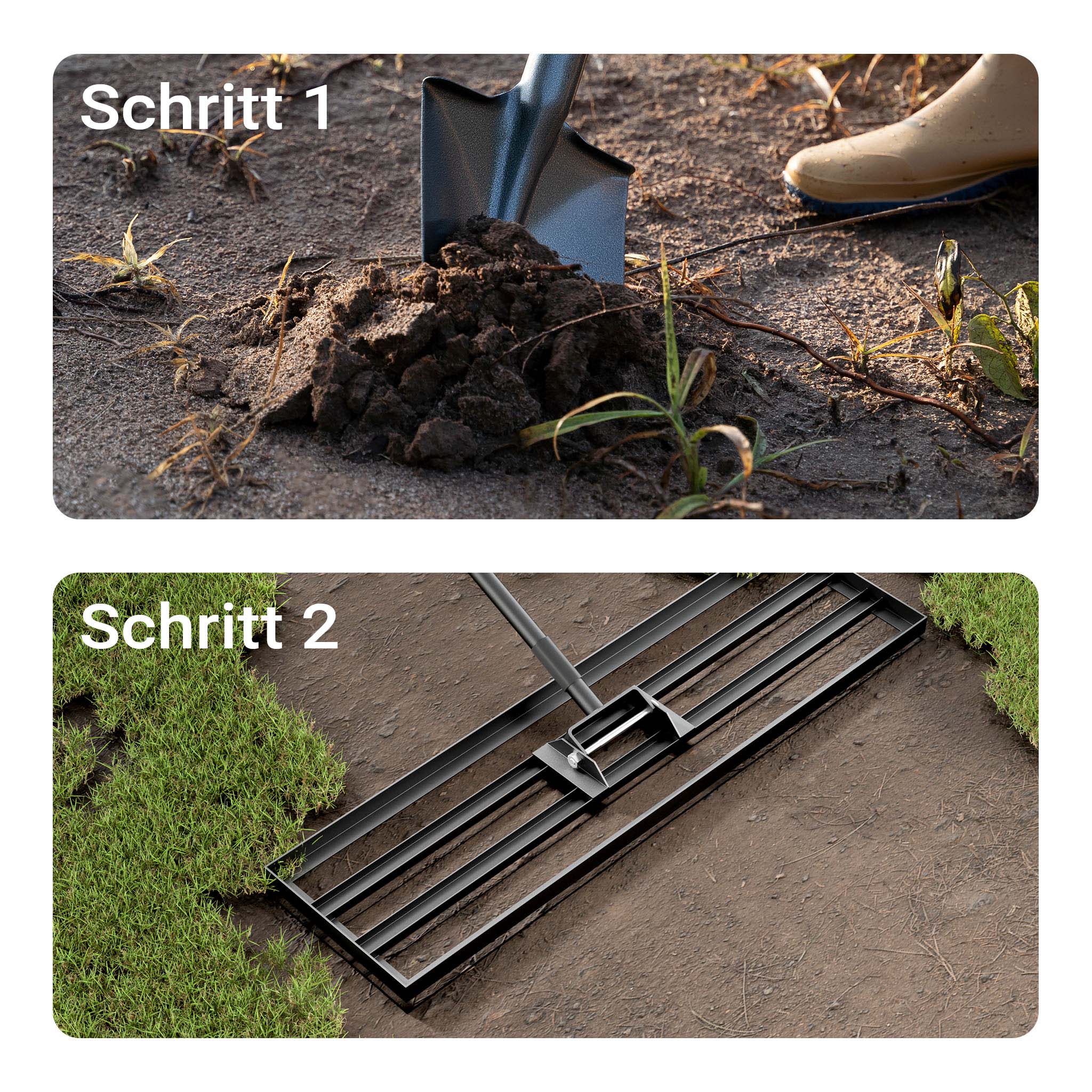 Schritt 1

Schritt 2