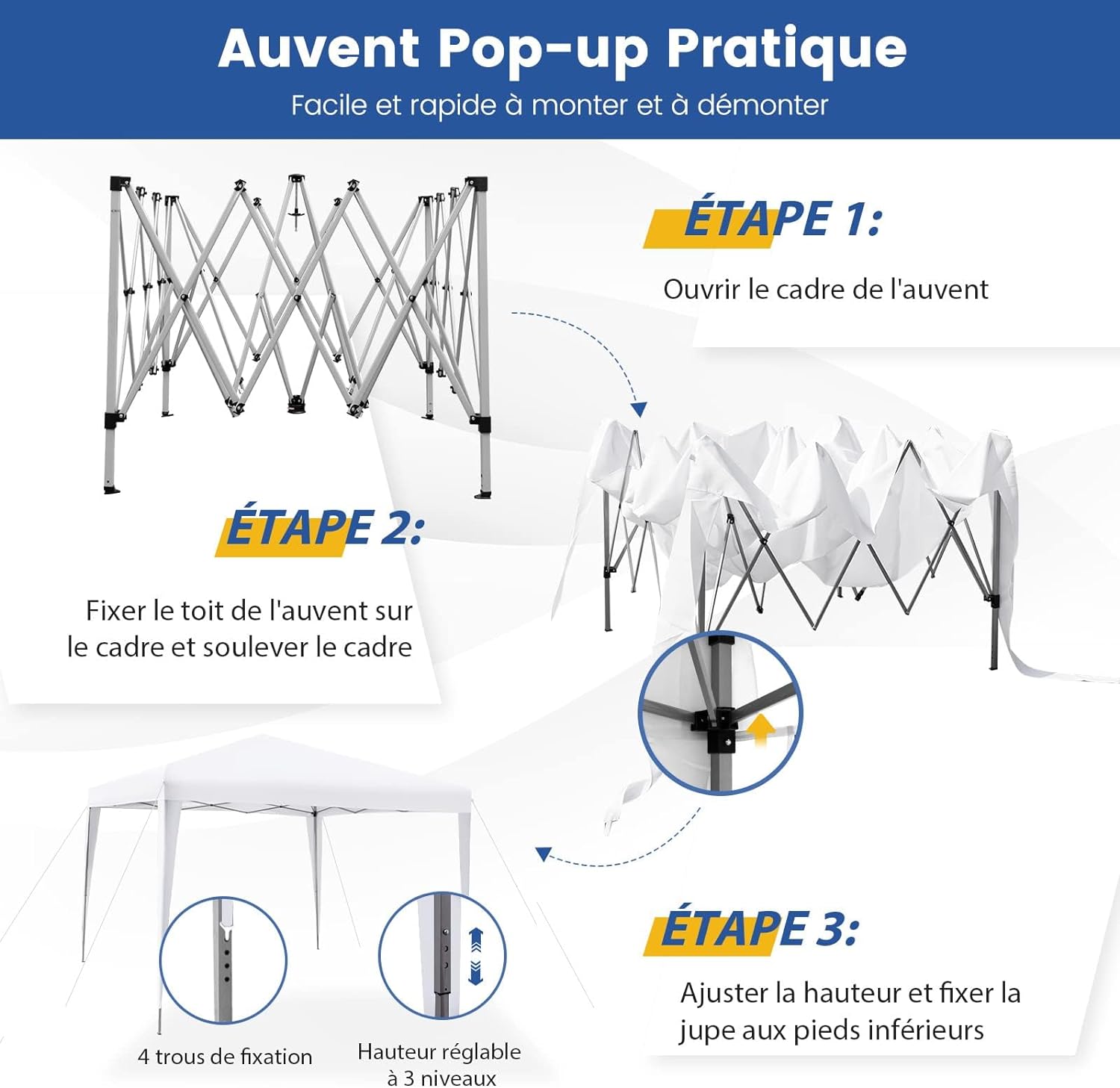 Auvent Pop-up Pratique

Facile et rapide à monter et à démonter

ÉTAPE 1:

Ouvrir le cadre de l'auvent

ÉTAPE 2:

Fixer le toit de l'auvent sur le cadre et soulever le cadre

ÉTAPE 3:

Ajuster la hauteur et fixer la jupe aux pieds inférieurs

4 trous de fixation

Hauteur réglable à 3 niveaux