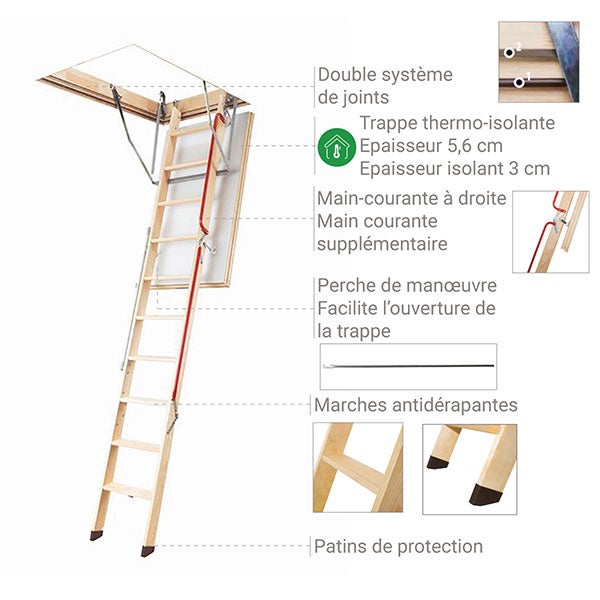 Double système de joints

2
1

Trappe thermo-isolante
Epaisseur 5,6 cm
Epaisseur isolant 3 cm

Main-courante à droite
Main courante supplémentaire

Perche de manœuvre
Facilite l'ouverture de la trappe

Marches antidérapantes

Patins de protection