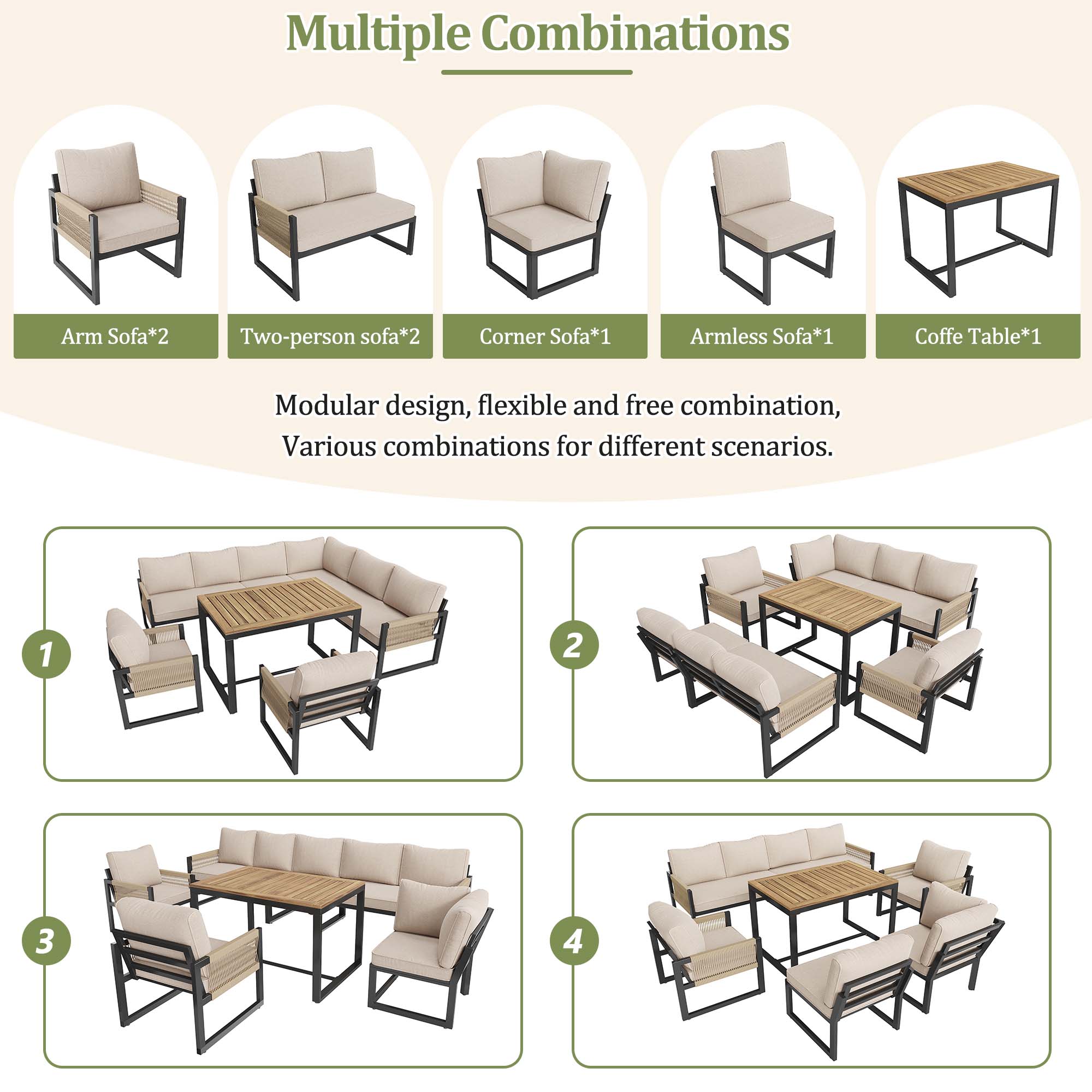 Multiple Combinations

Arm Sofa*2

Two-person sofa*2

Corner Sofa*1

Armless Sofa*1

Coffe Table*1

Modular design, flexible and free combination, Various combinations for different scenarios.

1

2

3

4