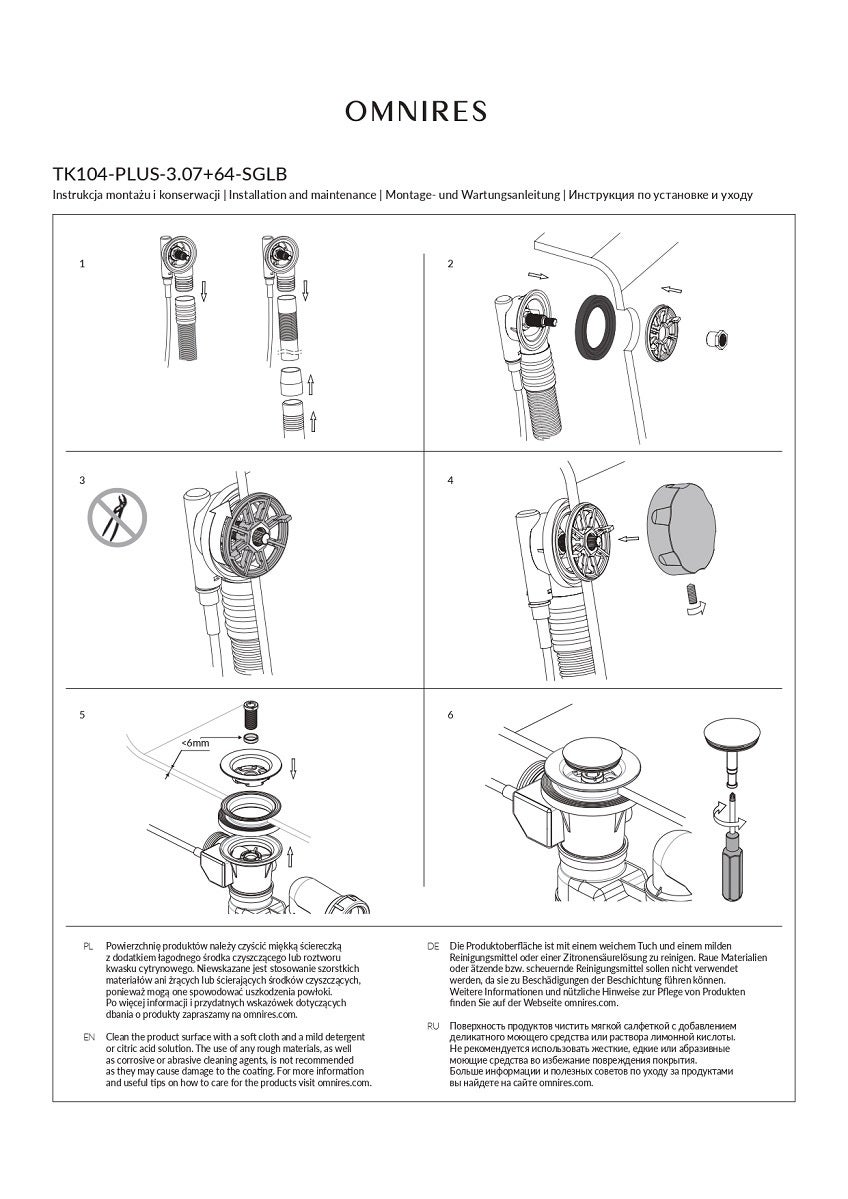 OMNIRES

TK104-PLUS-3.07+64-SGLB

Instrukcja montażu i konserwacji | Installation and maintenance | Montage- und Wartungsanleitung | Инструкция по установке и уходу

1

2

3

4

5

<6mm

6

PL Powierzchnię produktów należy czyścić miękką ściereczką z dodatkiem łagodnego środka czyszczącego lub roztworu kwasku cytrynowego. Niewskazane jest stosowanie szorstkich materiałów ani żrących lub ścierających środków czyszczących, ponieważ mogą one spowodować uszkodzenia powłoki. Po więcej informacji i przydatnych wskazówek dotyczących dbania o produkty zapraszamy na omnires.com.

EN Clean the product surface with a soft cloth and a mild detergent or citric acid solution. The use of any rough materials, as well as corrosive or abrasive cleaning agents, is not recommended as they may cause damage to the coating. For more information and useful tips on how to care for the products visit omnires.com.

DE Die Produktoberfläche ist mit einem weichem Tuch und einem milden Reinigungsmittel oder einer Zitronensäurelösung zu reinigen. Raue Materialien oder ätzende bzw. scheuernde Reinigungsmittel sollen nicht verwendet werden, da sie zu Beschädigungen der Beschichtung führen können. Weitere Informationen und nützliche Hinweise zur Pflege von Produkten finden Sie auf der Webseite omnires.com.

RU Поверхность продуктов чистить мягкой салфеткой с добавлением деликатного моющего средства или раствора лимонной кислоты. Не рекомендуется использовать жесткие, едкие или абразивные моющие средства во избежание повреждения покрытия. Больше информации и полезных советов по уходу за продуктами вы найдете на сайте omnires.com.