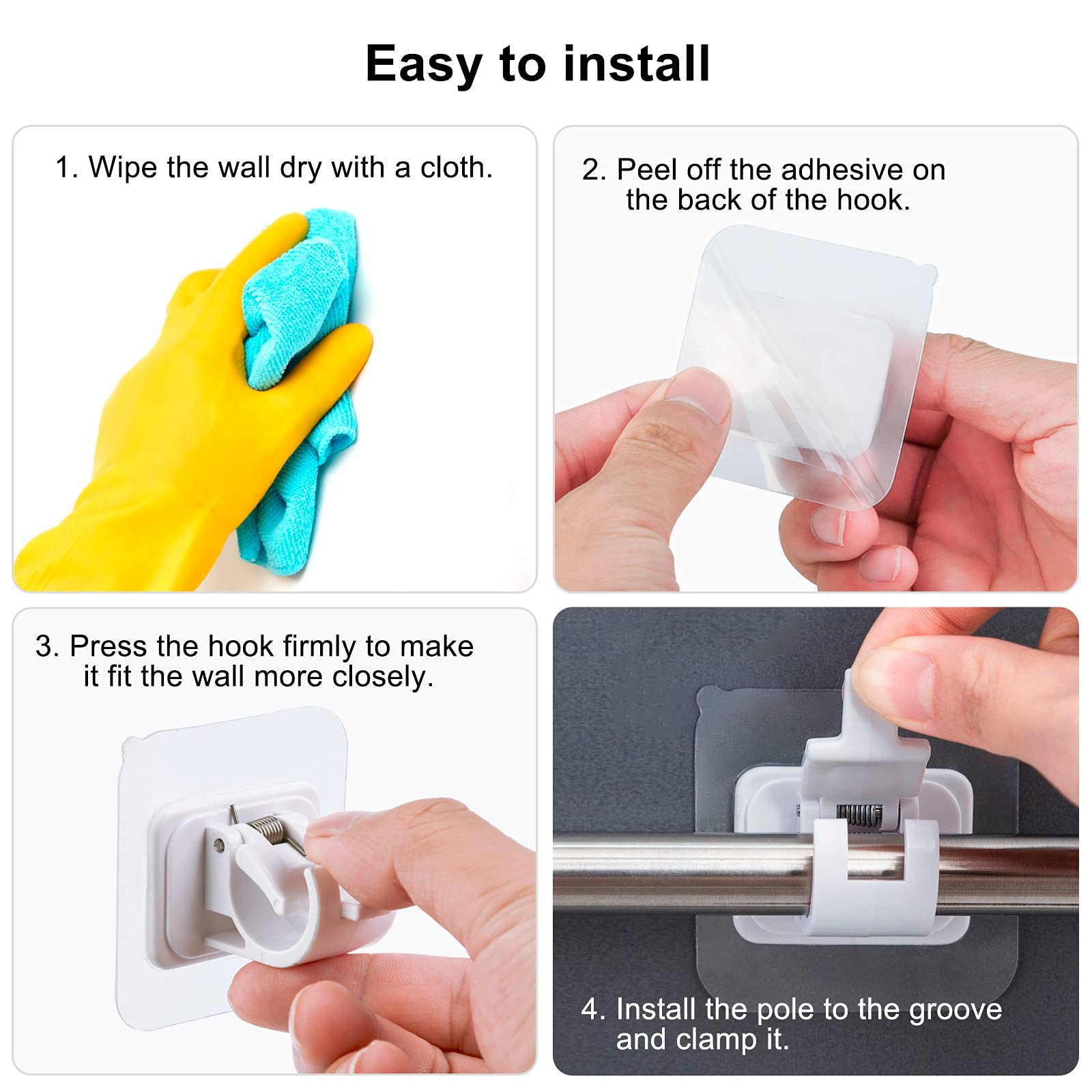 Easy to install

1. Wipe the wall dry with a cloth.

2. Peel off the adhesive on the back of the hook.

3. Press the hook firmly to make it fit the wall more closely.

4. Install the pole to the groove and clamp it.