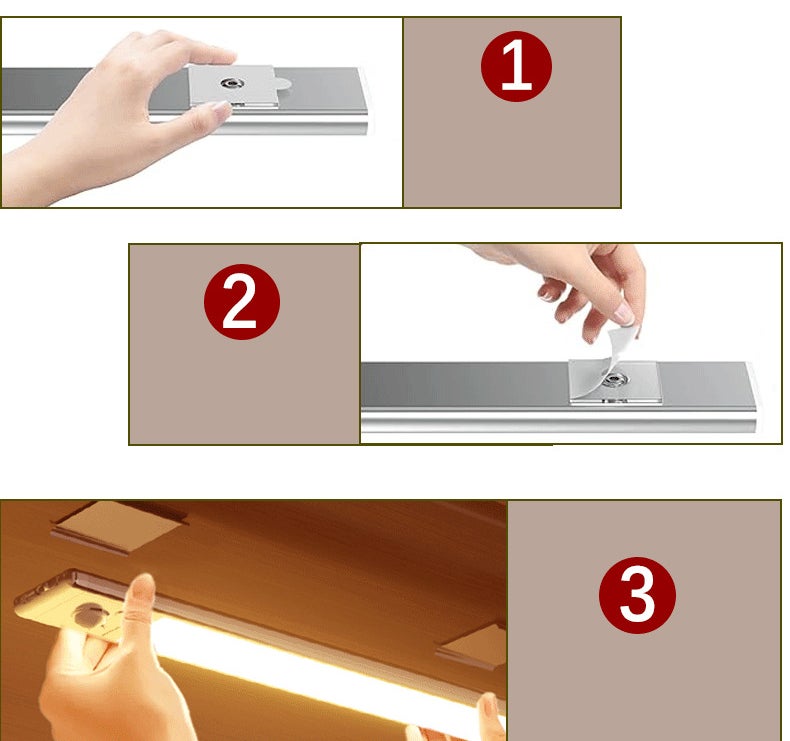 1

2

3