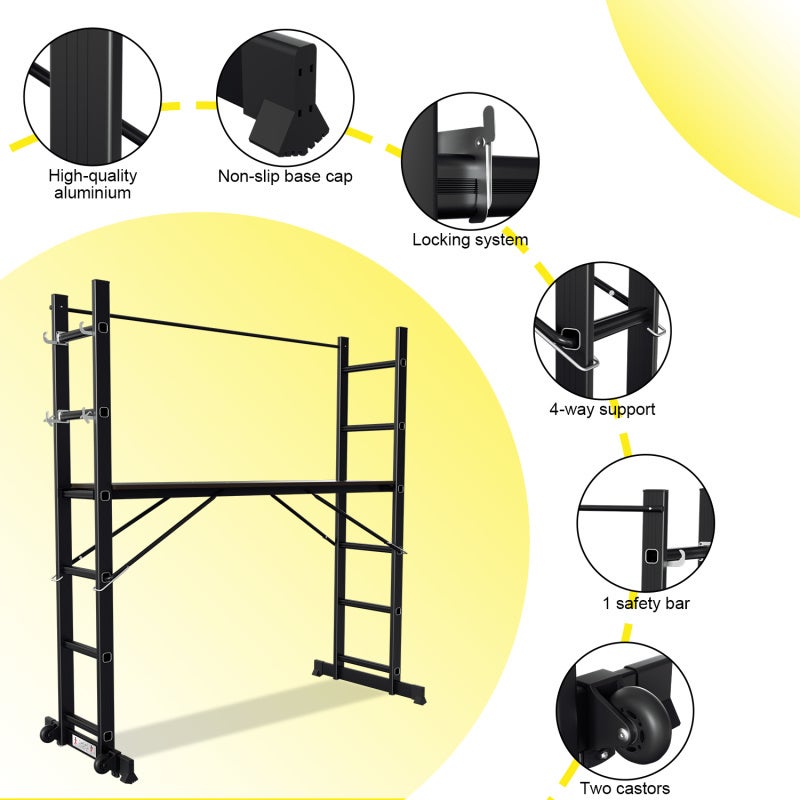 High-quality aluminium

Non-slip base cap

Locking system

4-way support

1 safety bar

Two castors