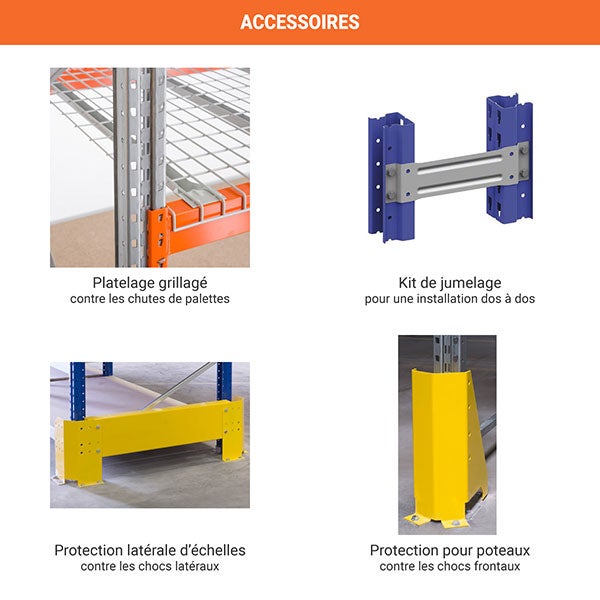 ACCESSOIRES

Platelage grillagé
contre les chutes de palettes

Kit de jumelage
pour une installation dos à dos

Protection latérale d'échelles
contre les chocs latéraux

Protection pour poteaux
contre les chocs frontaux