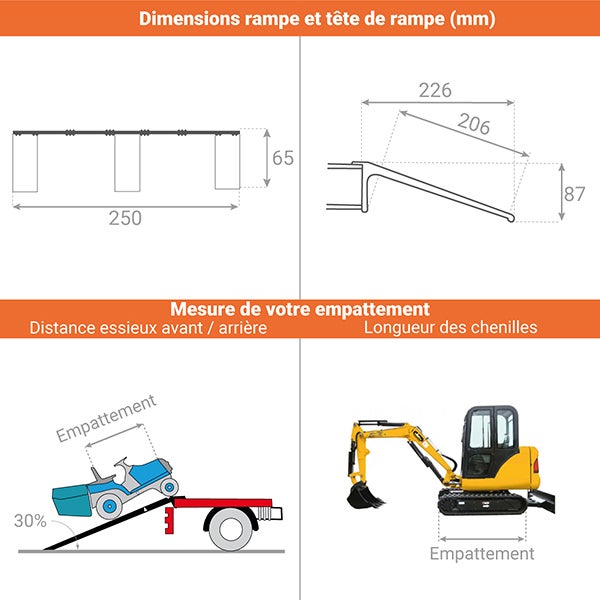 Dimensions rampe et tête de rampe (mm)

65

250

226

206

87

Mesure de votre empattement

Distance essieux avant / arrière

Longueur des chenilles

Empattement

30%

Empattement