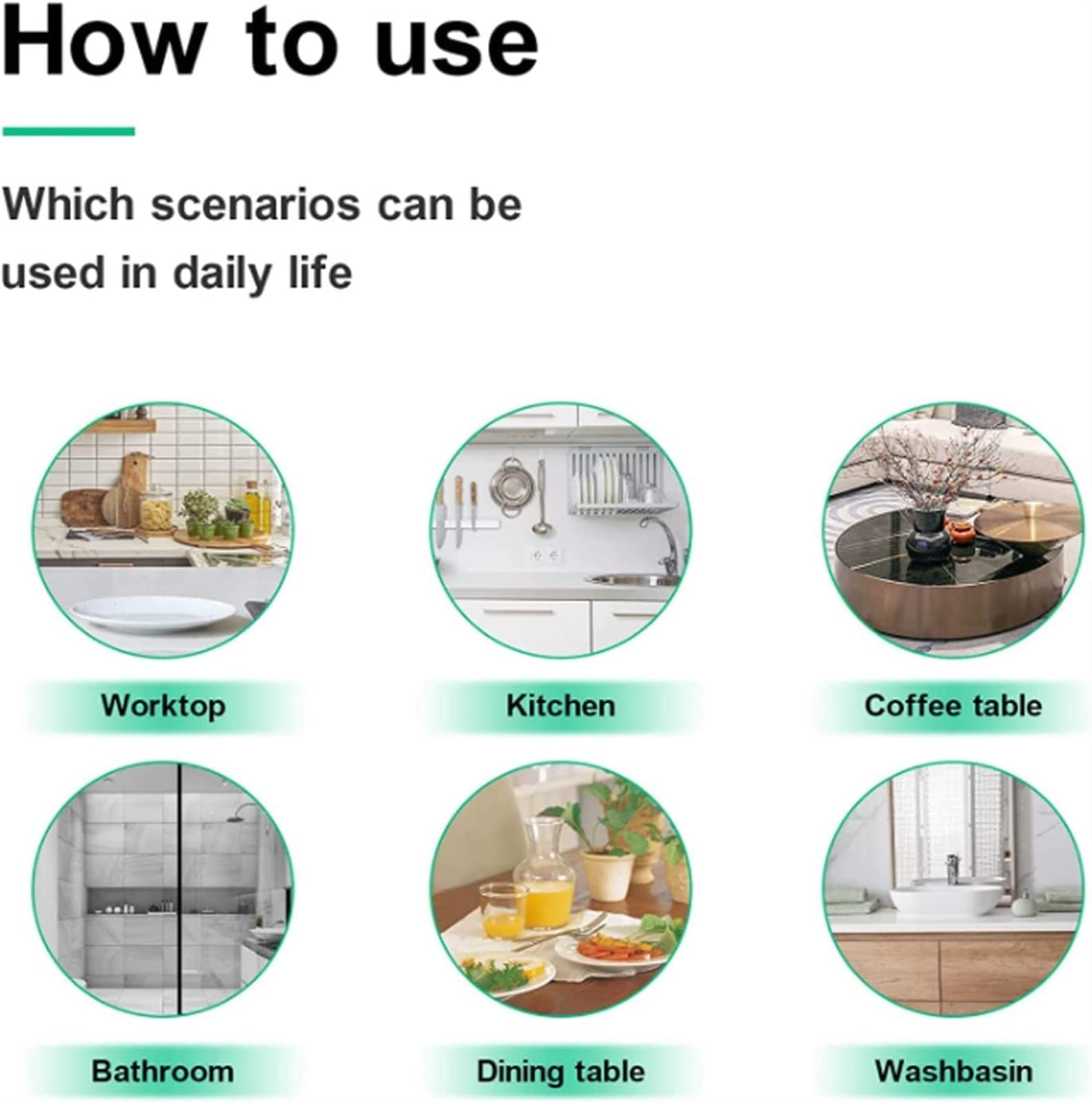 How to use

Which scenarios can be used in daily life

Worktop

Kitchen

Coffee table

Bathroom

Dining table

Washbasin