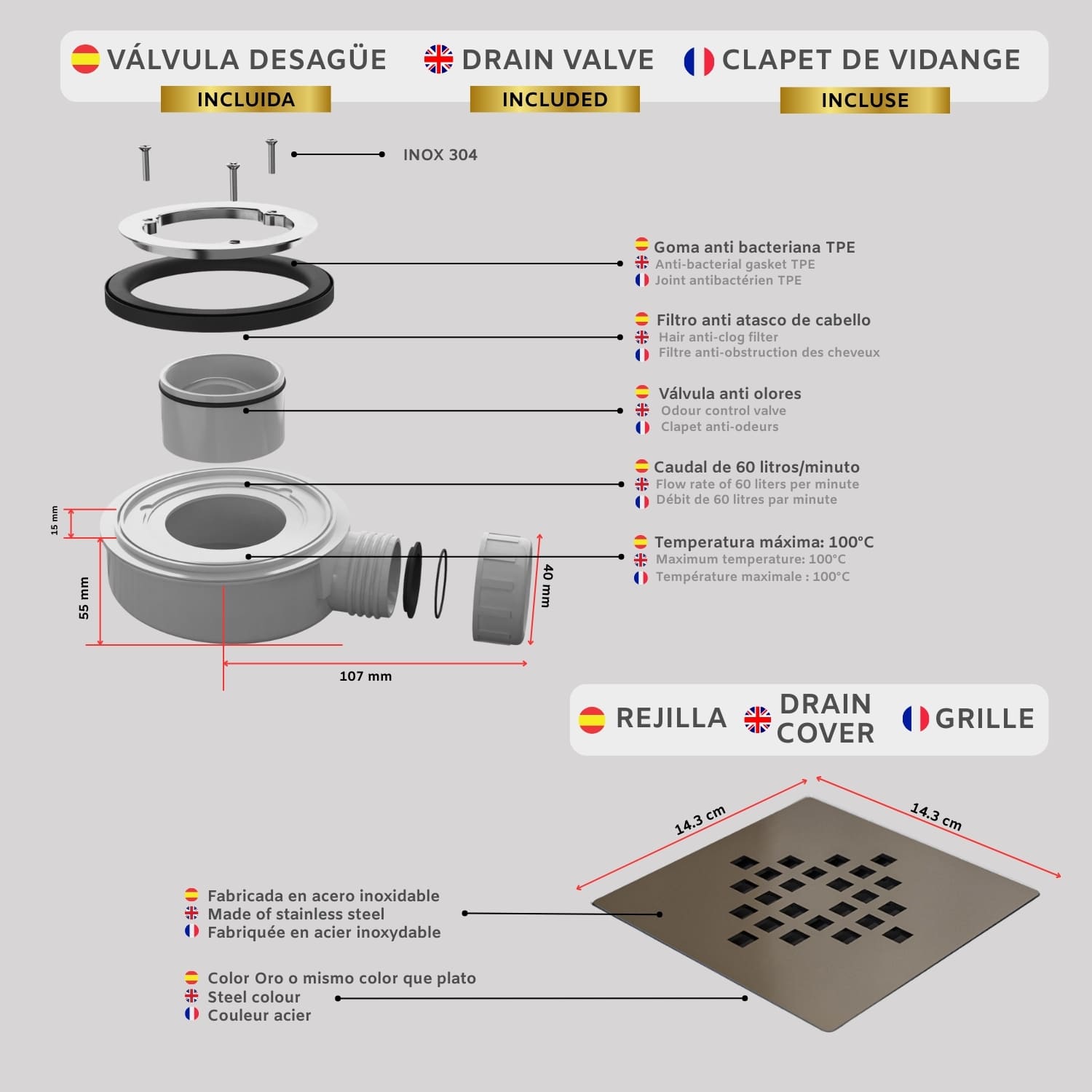 VÁLVULA DESAGÜE
INCLUIDA

DRAIN VALVE
INCLUDED

CLAPET DE VIDANGE
INCLUSE

INOX 304

Goma anti bacteriana TPE
Anti-bacterial gasket TPE
Joint antibactérien TPE

Filtro anti atasco de cabello
Hair anti-clog filter
Filtre anti-obstruction des cheveux

Válvula anti olores
Odour control valve
Clapet anti-odeurs

Caudal de 60 litros/minuto
Flow rate of 60 liters per minute
Débit de 60 litres par minute

Temperatura máxima: 100°C
Maximum temperature: 100°C
Température maximale : 100°C

15 mm

55 mm

40 mm

107 mm

REJILLA

DRAIN COVER

GRILLE

14.3 cm

14.3 cm

Fabricada en acero inoxidable
Made of stainless steel
Fabriquée en acier inoxydable

Color Oro o mismo color que plato
Steel colour
Couleur acier