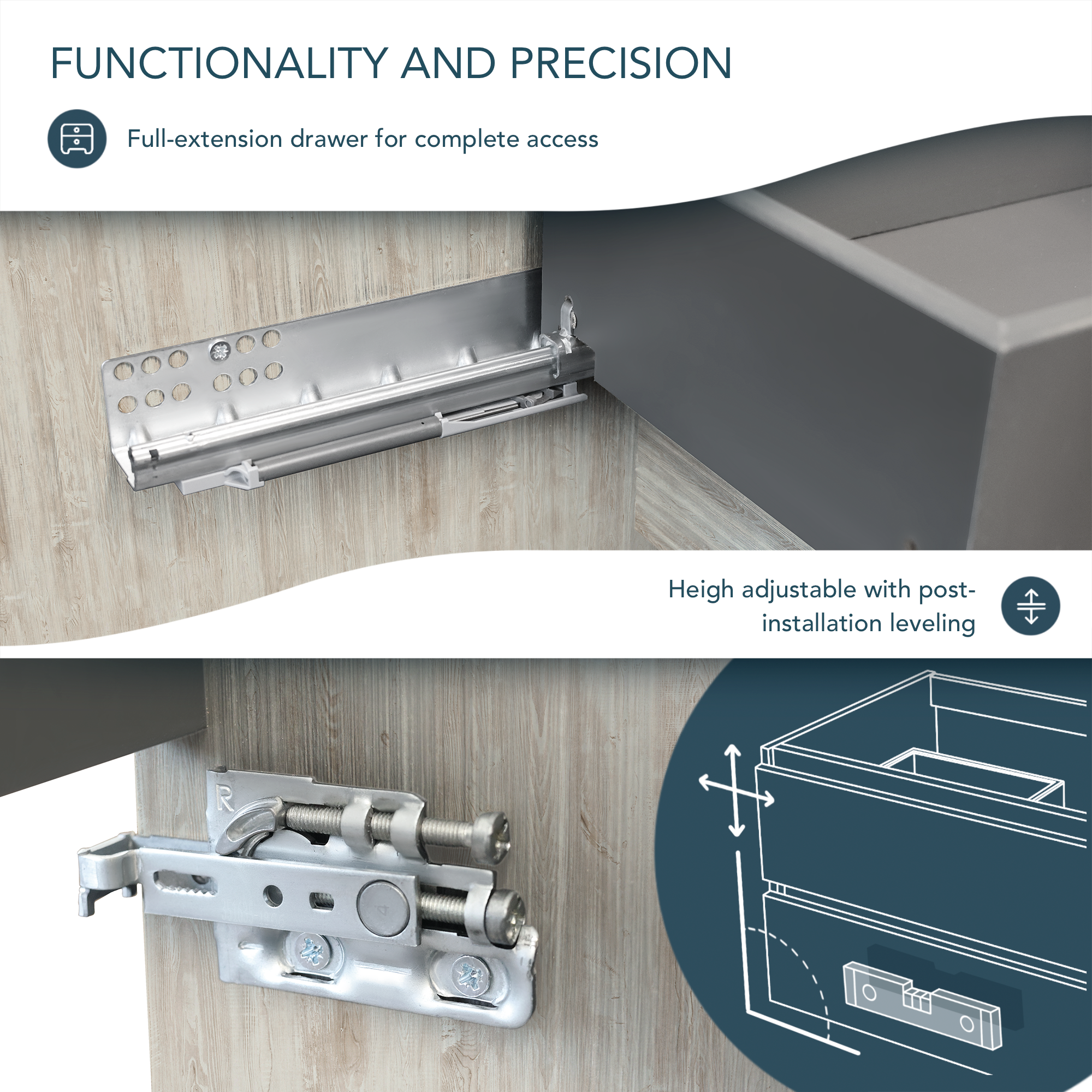 FUNCTIONALITY AND PRECISION

Full-extension drawer for complete access

Heigh adjustable with post-installation leveling

R