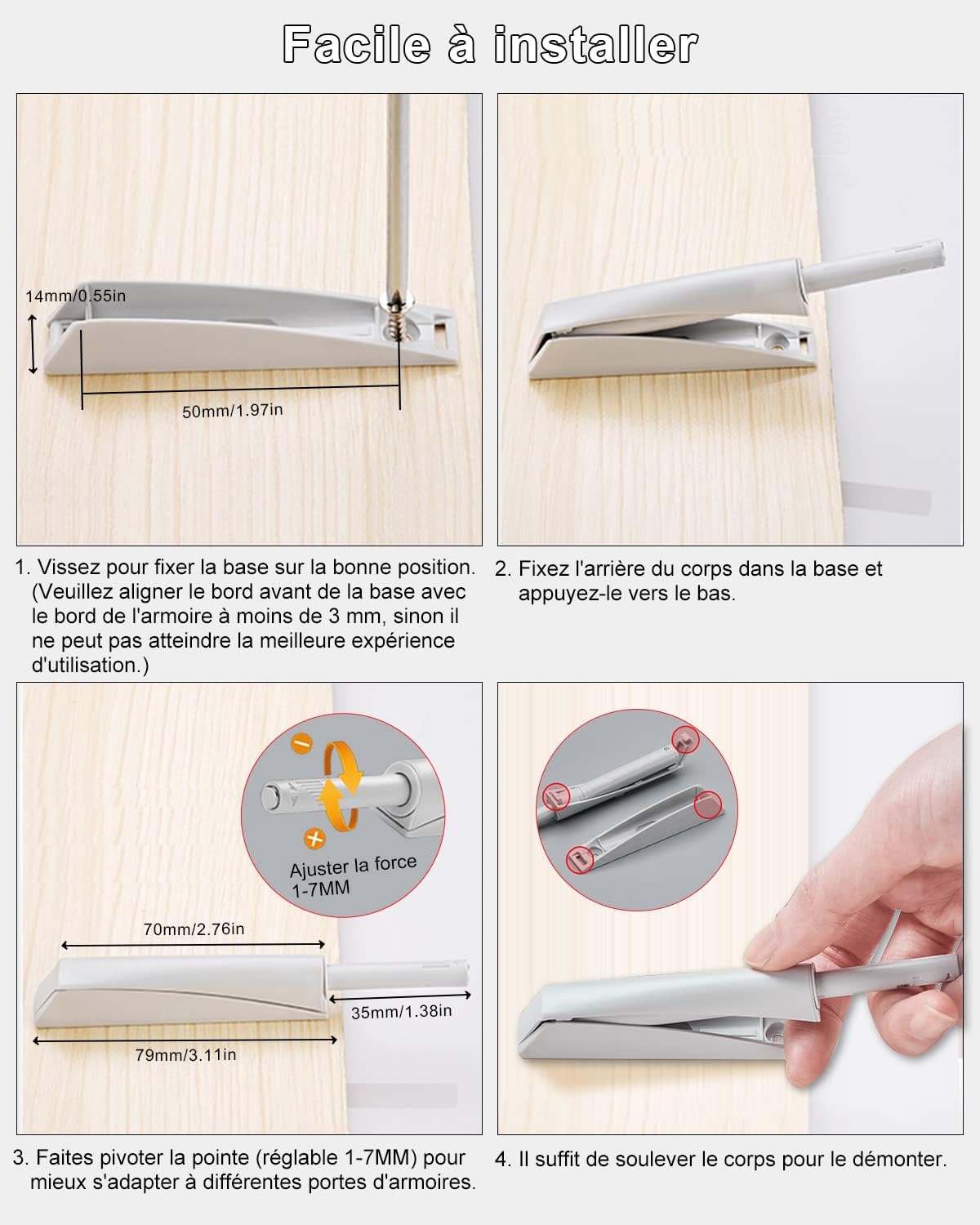 Facile à installer

14mm/0.55in

50mm/1.97in

1. Vissez pour fixer la base sur la bonne position. (Veuillez aligner le bord avant de la base avec le bord de l'armoire à moins de 3 mm, sinon il ne peut pas atteindre la meilleure expérience d'utilisation.)

2. Fixez l'arrière du corps dans la base et appuyez-le vers le bas.

Ajuster la force
1-7MM

70mm/2.76in

35mm/1.38in

79mm/3.11in

3. Faites pivoter la pointe (réglable 1-7MM) pour mieux s'adapter à différentes portes d'armoires.

4. Il suffit de soulever le corps pour le démonter.