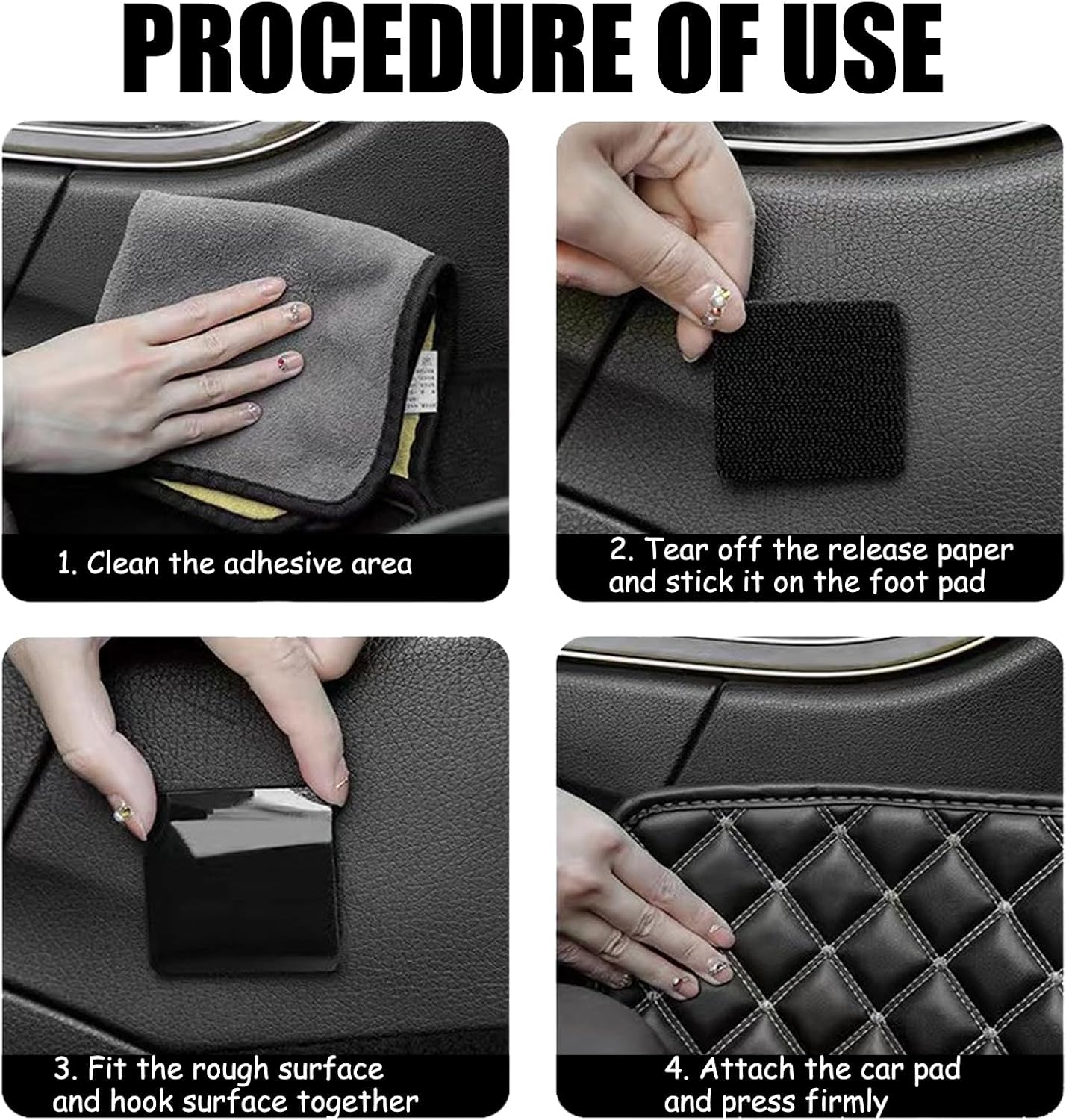 PROCEDURE OF USE

1. Clean the adhesive area

2. Tear off the release paper and stick it on the foot pad

3. Fit the rough surface and hook surface together

4. Attach the car pad and press firmly