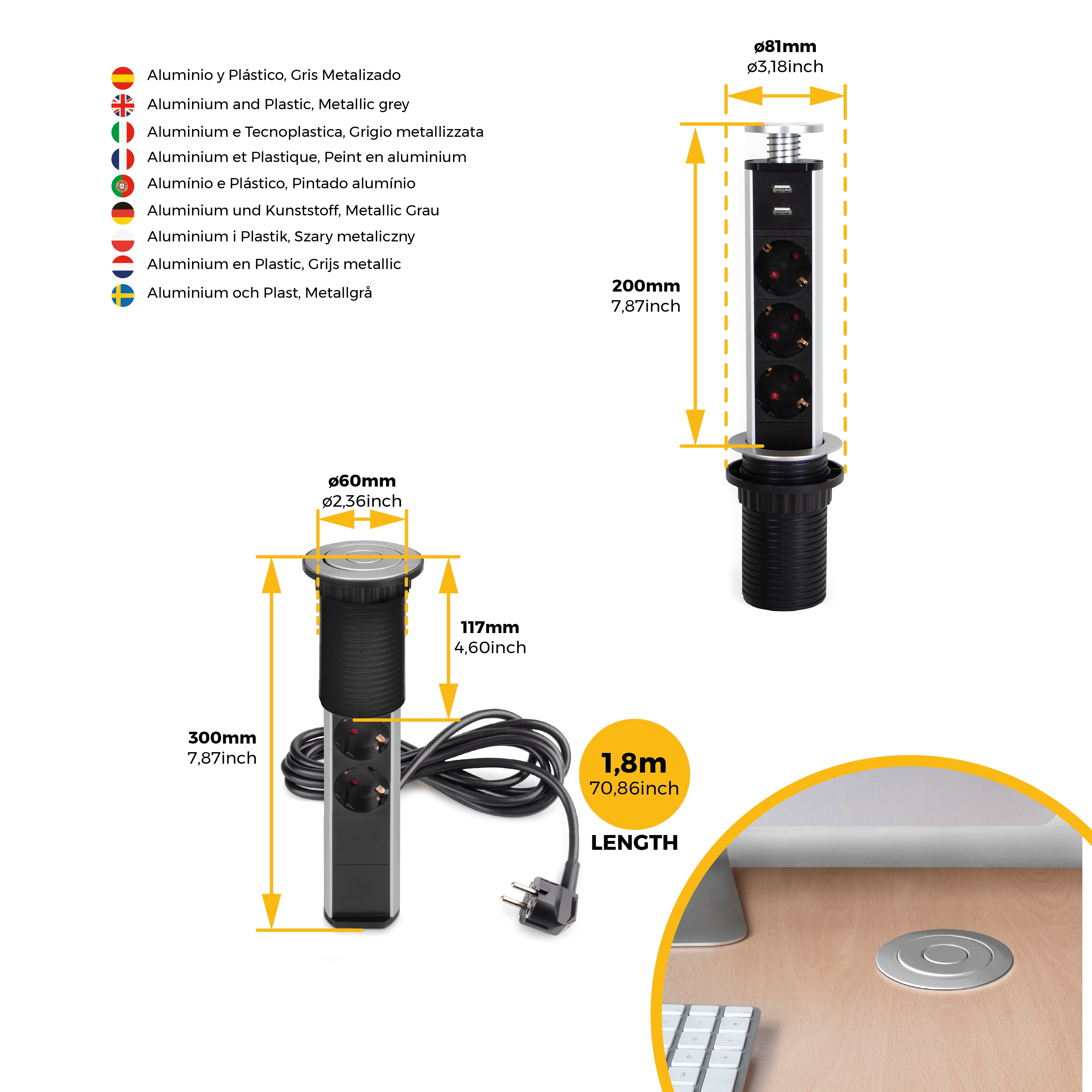 Aluminio y Plástico, Gris Metalizado
Aluminium and Plastic, Metallic grey
Aluminium e Tecnoplastica, Grigio metallizzata
Aluminium et Plastique, Peint en aluminium
Alumínio e Plástico, Pintado alumínio
Aluminium und Kunststoff, Metallic Grau
Aluminium i Plastik, Szary metaliczny
Aluminium en Plastic, Grijs metallic
Aluminium och Plast, Metallgrå

ø81mm
ø3,18inch

200mm
7,87inch

ø60mm
ø2,36inch

117mm
4,60inch

300mm
7,87inch

1,8m
70,86inch
LENGTH