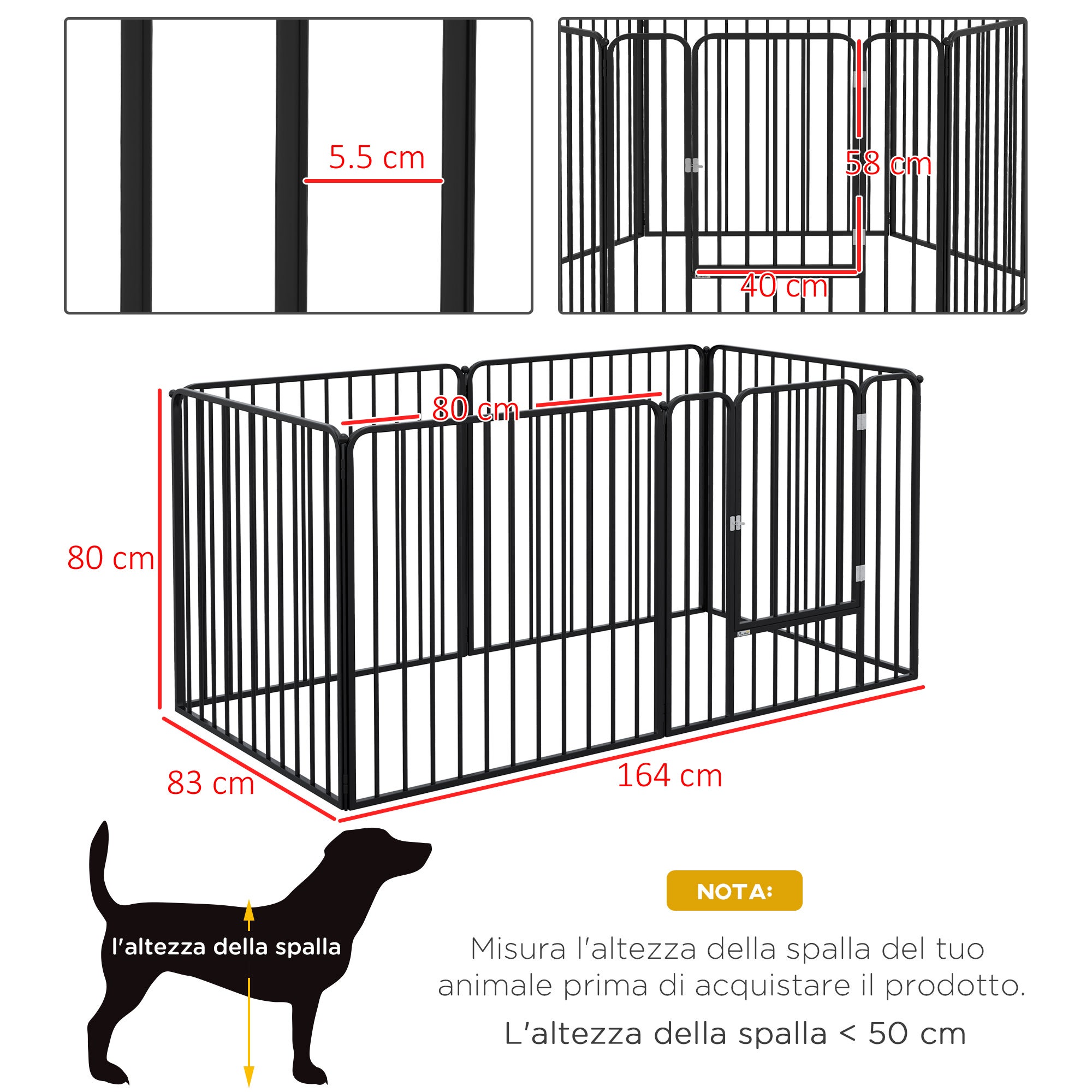 5.5 cm

58 cm

40 cm

80 cm

80 cm

83 cm

164 cm

l'altezza della spalla

NOTA:

Misura l'altezza della spalla del tuo animale prima di acquistare il prodotto.

L'altezza della spalla < 50 cm