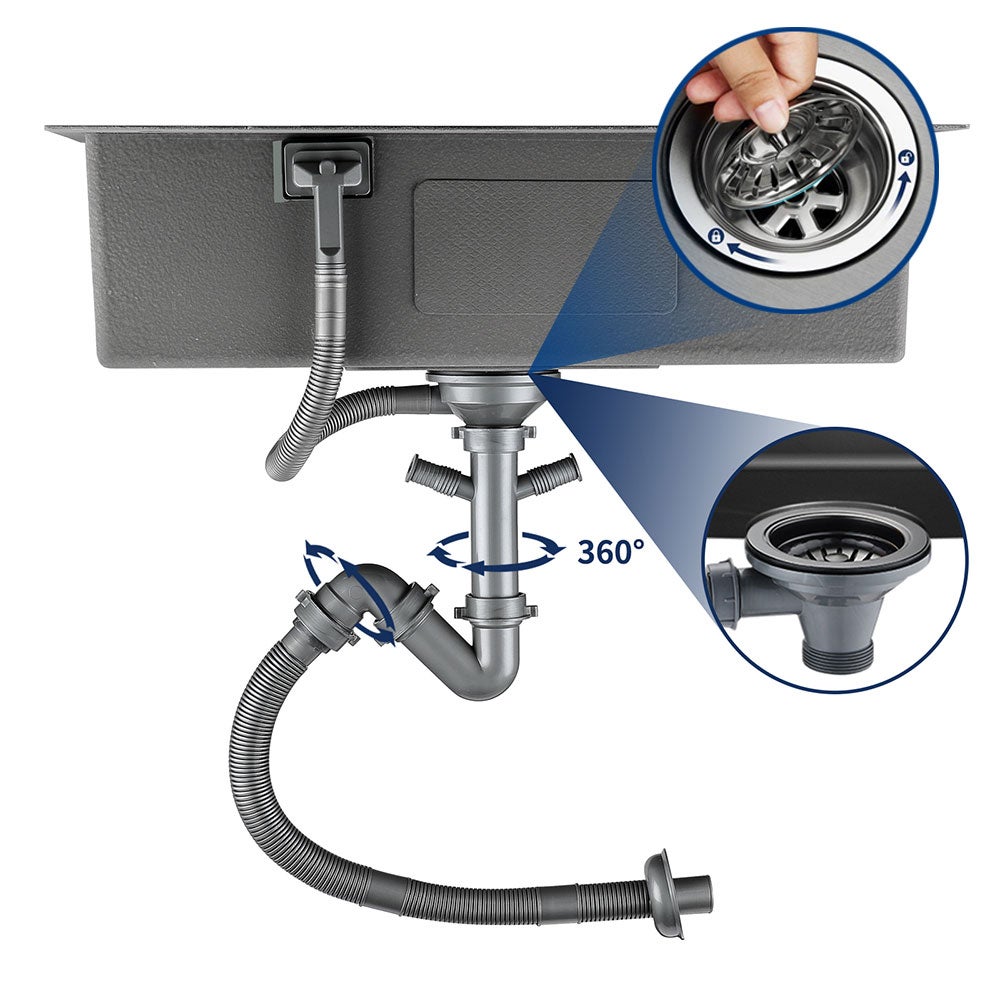 360°