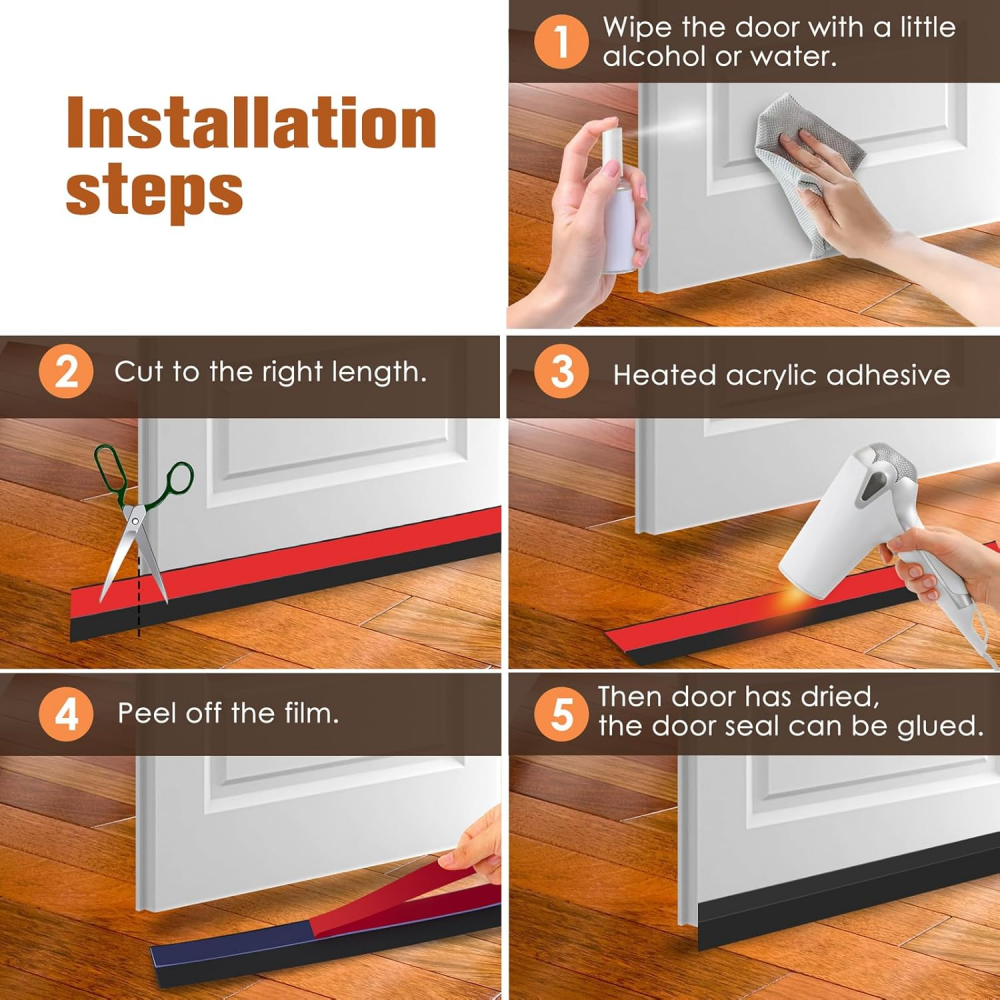 Installation steps

1 Wipe the door with a little alcohol or water.

2 Cut to the right length.

3 Heated acrylic adhesive

4 Peel off the film.

5 Then door has dried, the door seal can be glued.