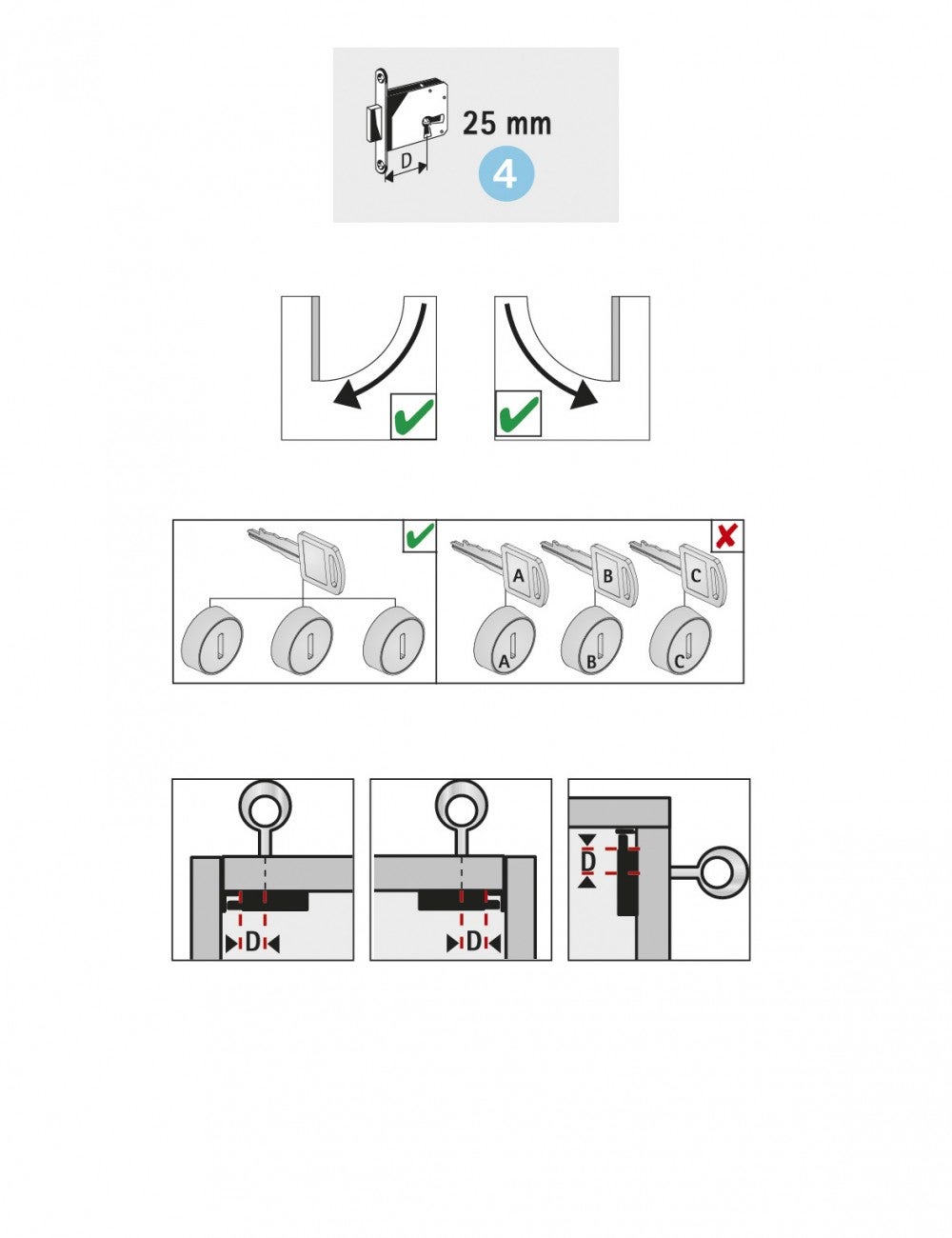 D 25 mm
4

A B C
A B C

D D D