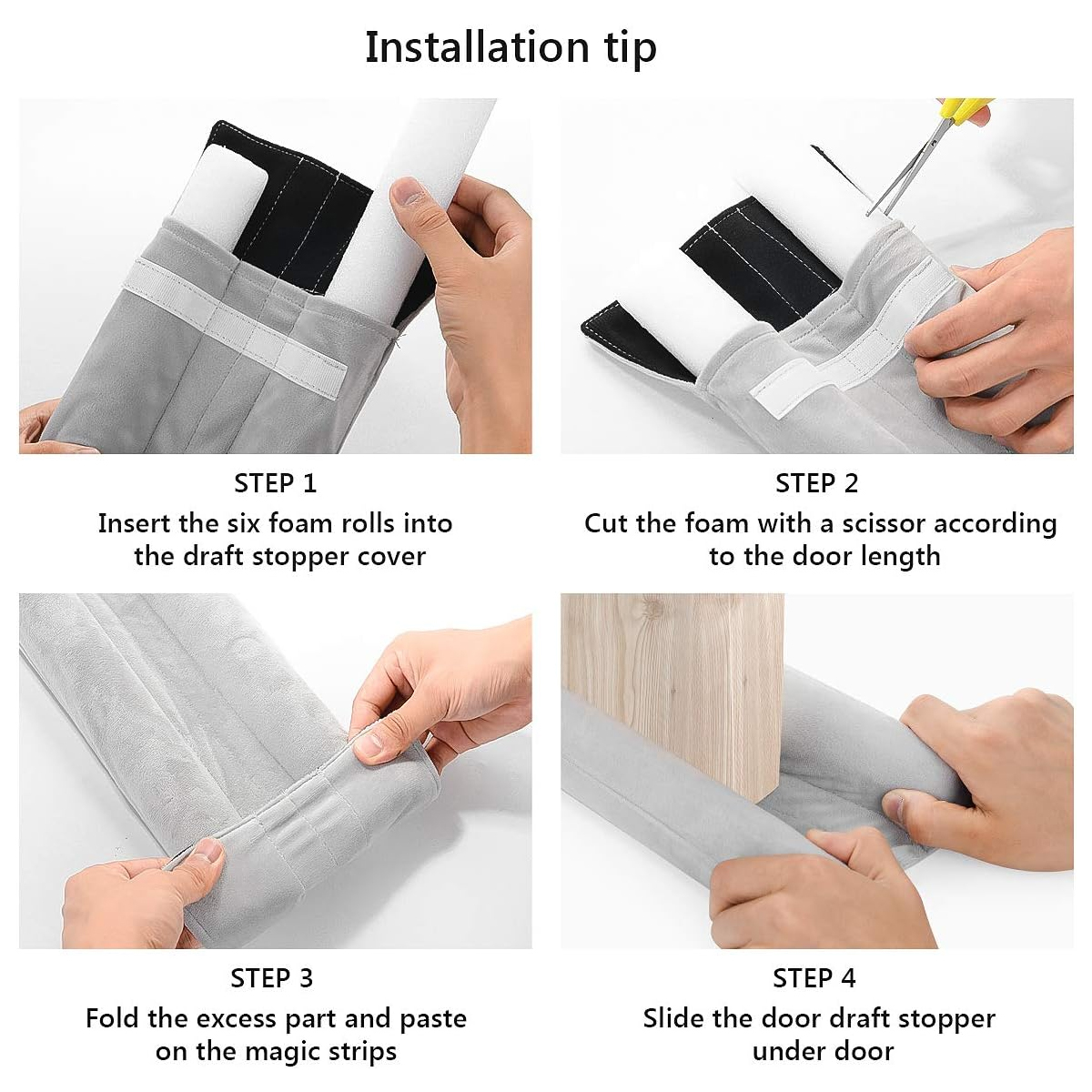 Installation tip

STEP 1
Insert the six foam rolls into the draft stopper cover

STEP 2
Cut the foam with a scissor according to the door length

STEP 3
Fold the excess part and paste on the magic strips

STEP 4
Slide the door draft stopper under door