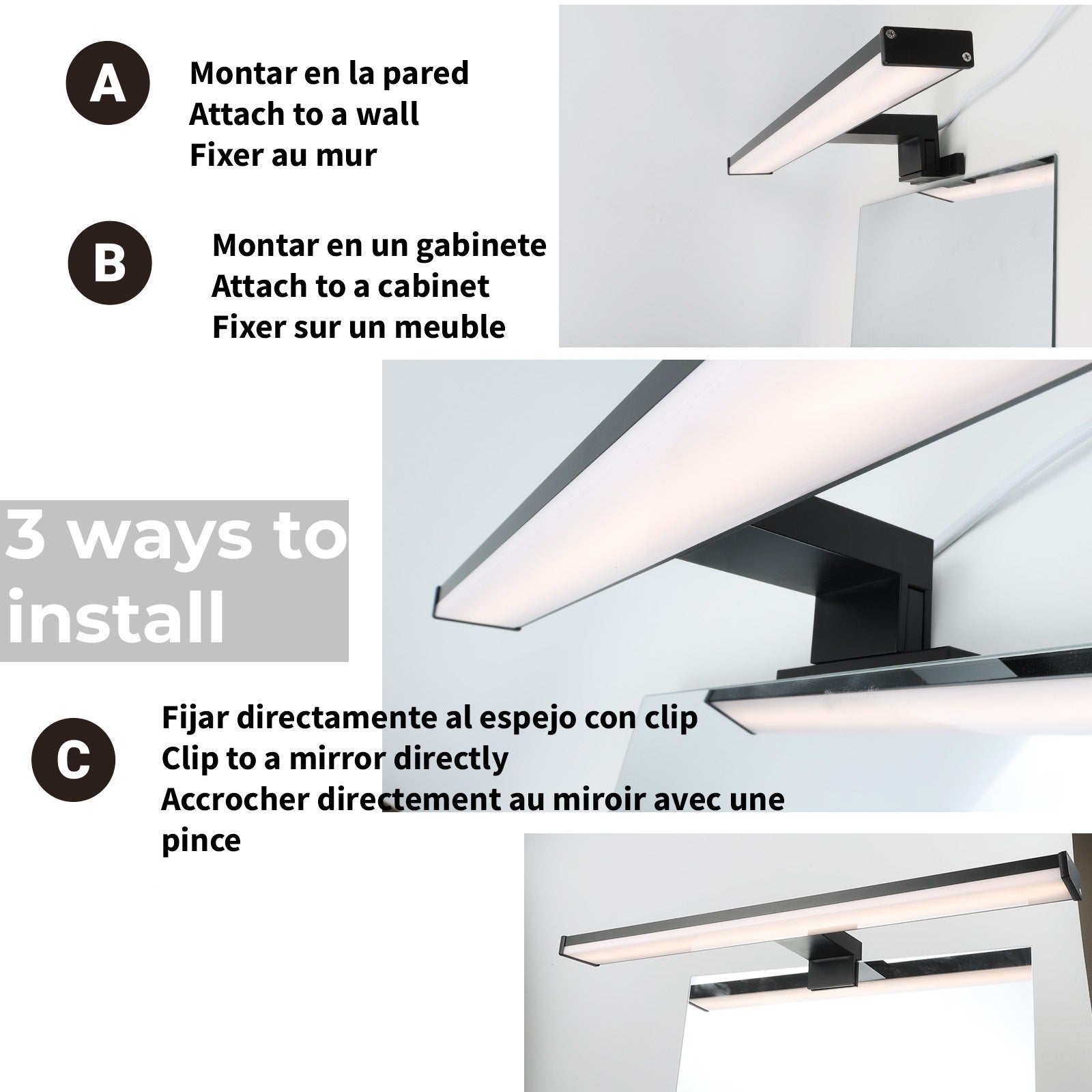 A

Montar en la pared
Attach to a wall
Fixer au mur

B

Montar en un gabinete
Attach to a cabinet
Fixer sur un meuble

3 ways to install

C

Fijar directamente al espejo con clip
Clip to a mirror directly
Accrocher directement au miroir avec une pince