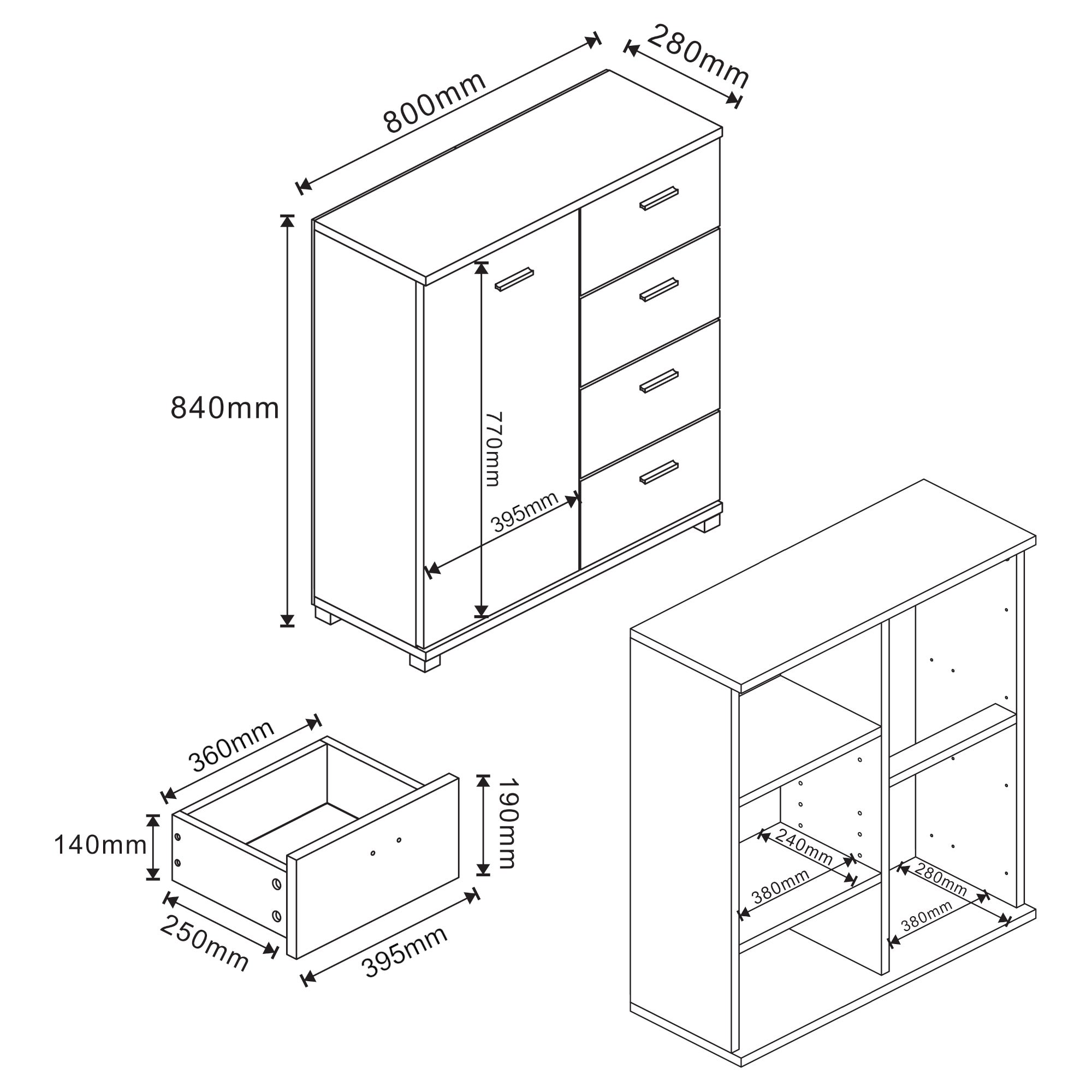 800mm
280mm
840mm
770mm
395mm
360mm
190mm
140mm
250mm
395mm
240mm
380mm
280mm
380mm