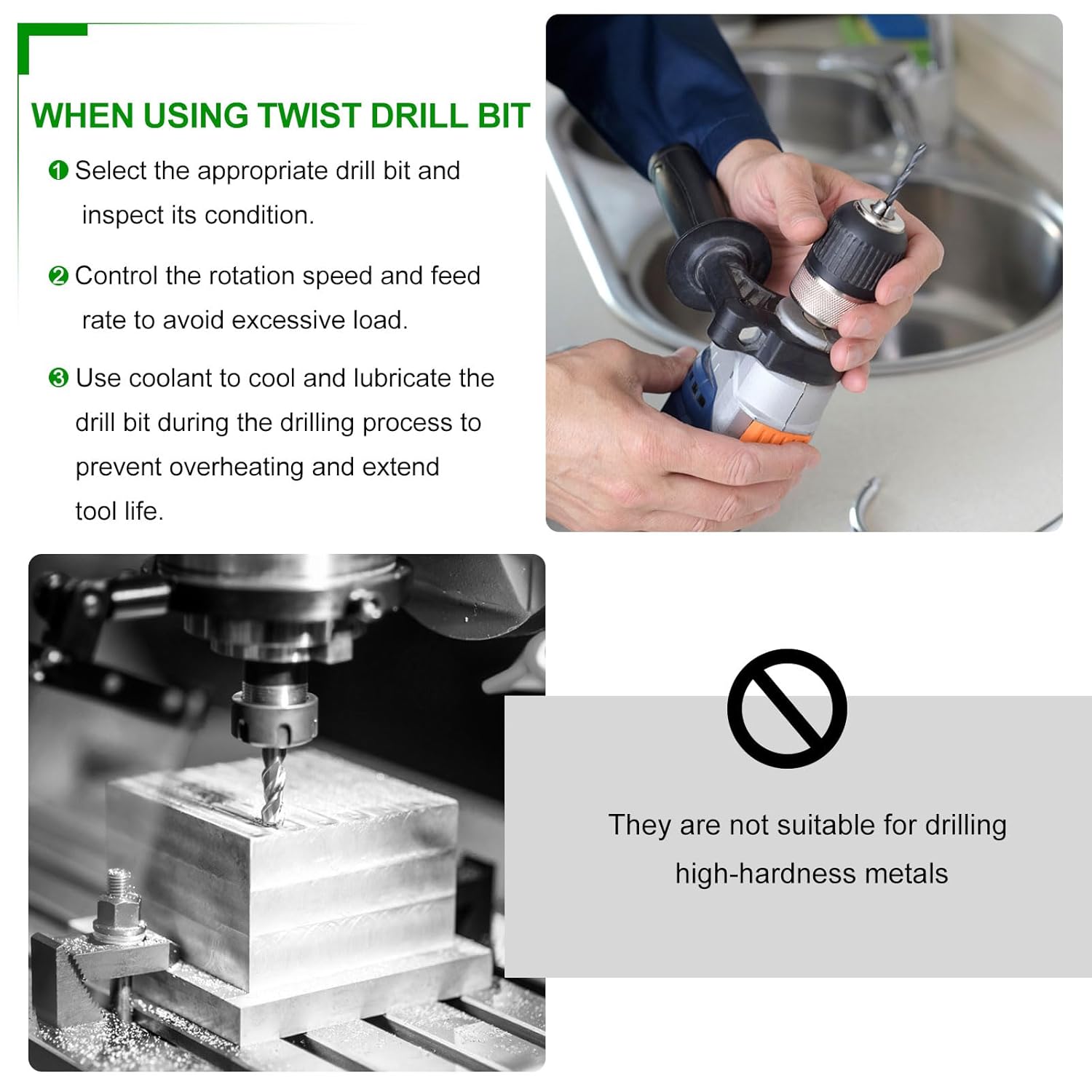 WHEN USING TWIST DRILL BIT

❶ Select the appropriate drill bit and inspect its condition.

❷ Control the rotation speed and feed rate to avoid excessive load.

❸ Use coolant to cool and lubricate the drill bit during the drilling process to prevent overheating and extend tool life.

They are not suitable for drilling high-hardness metals