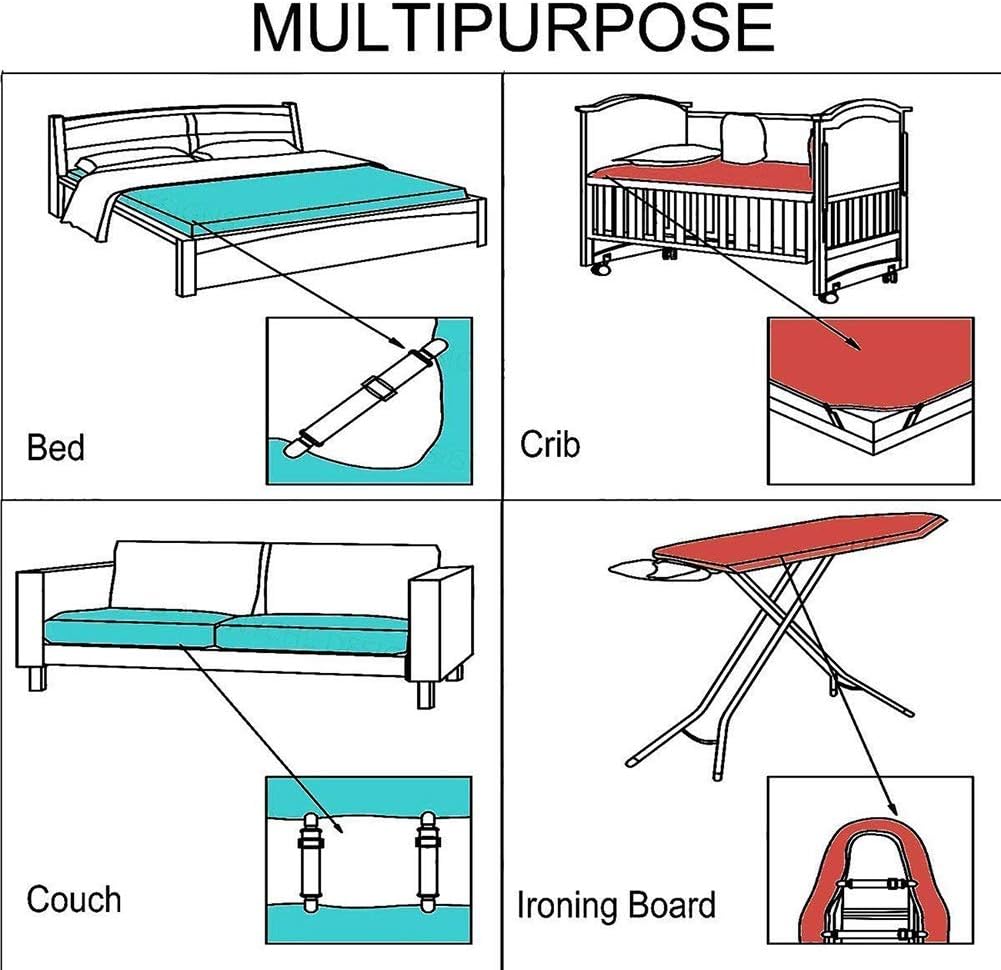 MULTIPURPOSE

Bed

Crib

Couch

Ironing Board