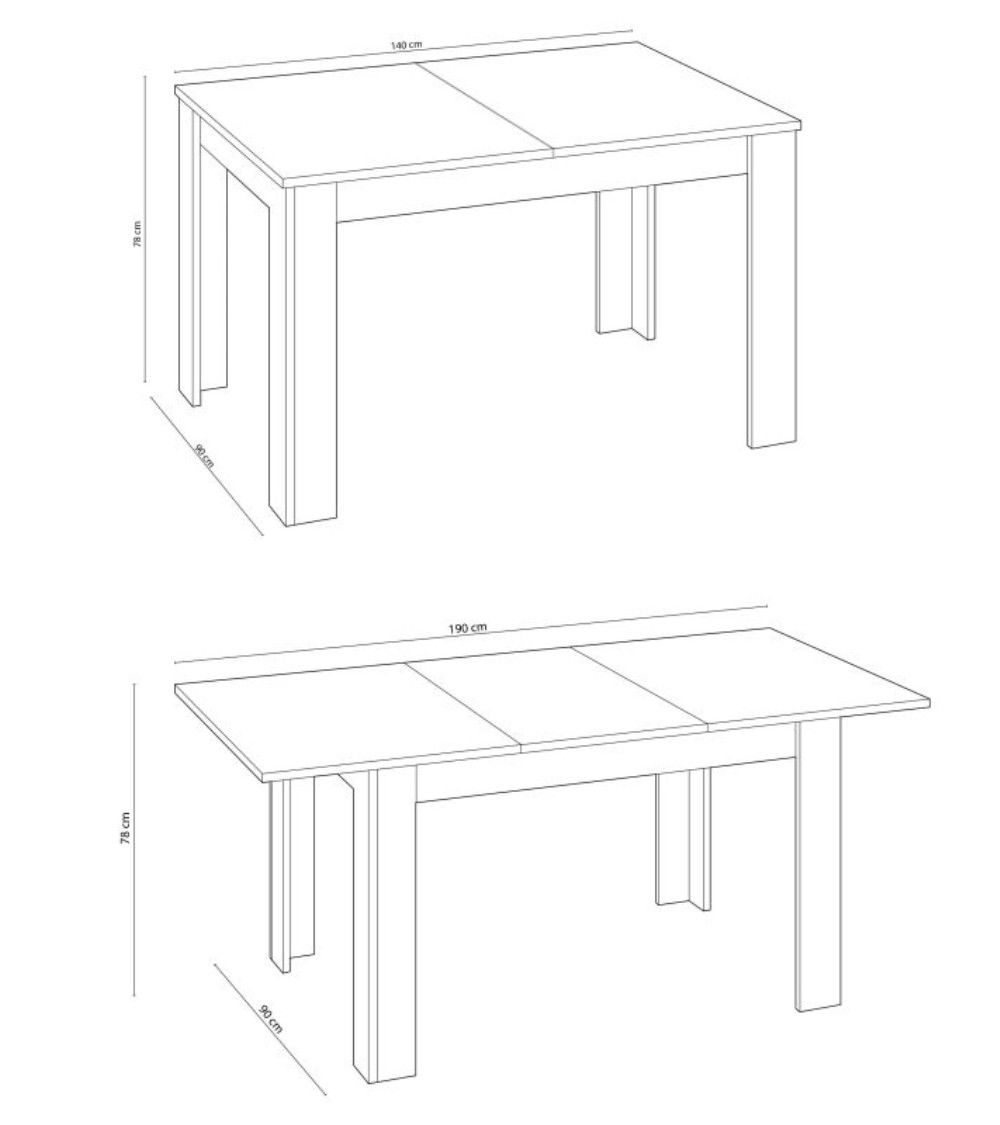 140 cm

78 cm

90 cm

190 cm

78 cm

90 cm